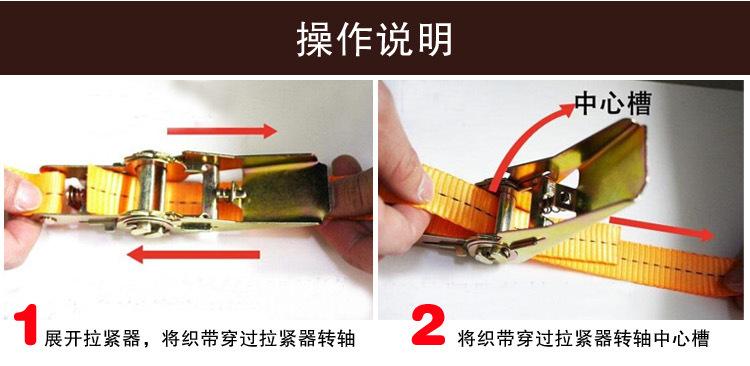 操作说明

中心槽

1 展开拉紧器，将织带穿过拉紧器转轴

2 将织带穿过拉紧器转轴中心槽