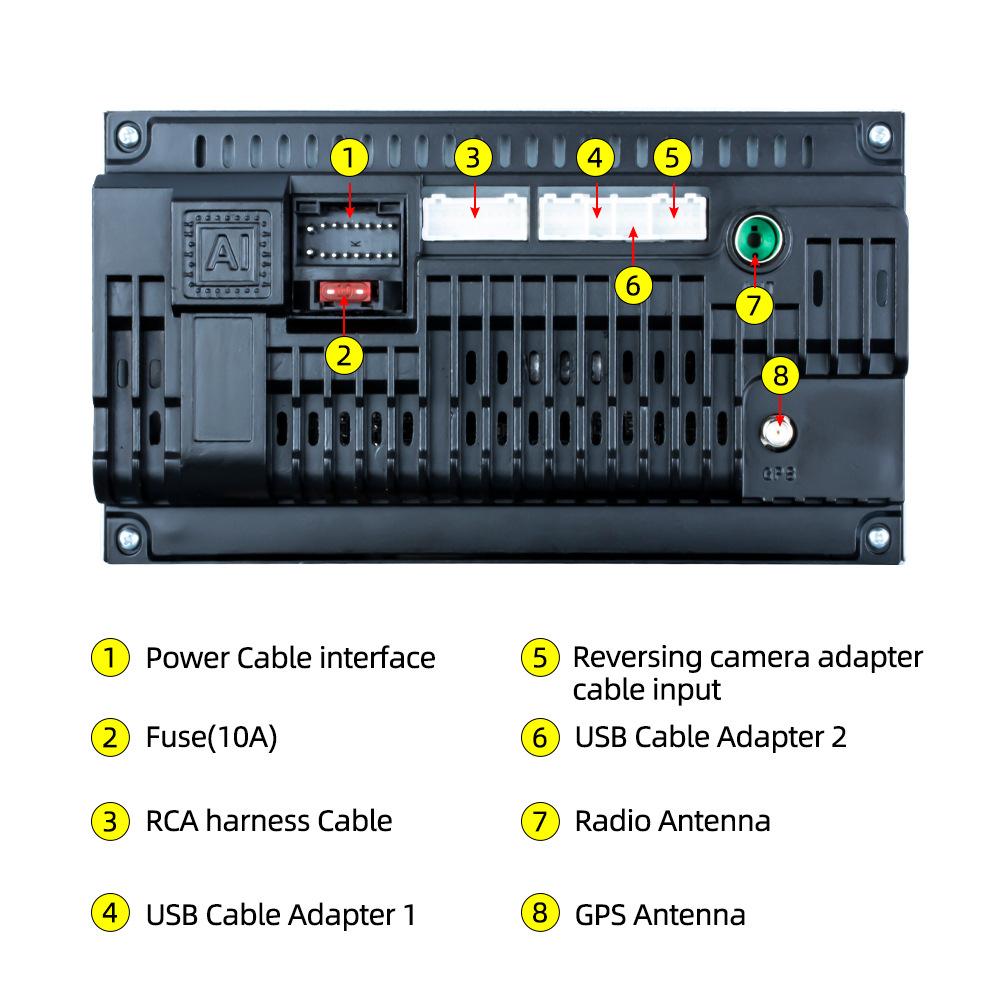 1 3 4 5
AI
6
7
2
8
GPS

1 Power Cable interface

2 Fuse(10A)

3 RCA harness Cable

4 USB Cable Adapter 1

5 Reversing camera adapter cable input

6 USB Cable Adapter 2

7 Radio Antenna

8 GPS Antenna