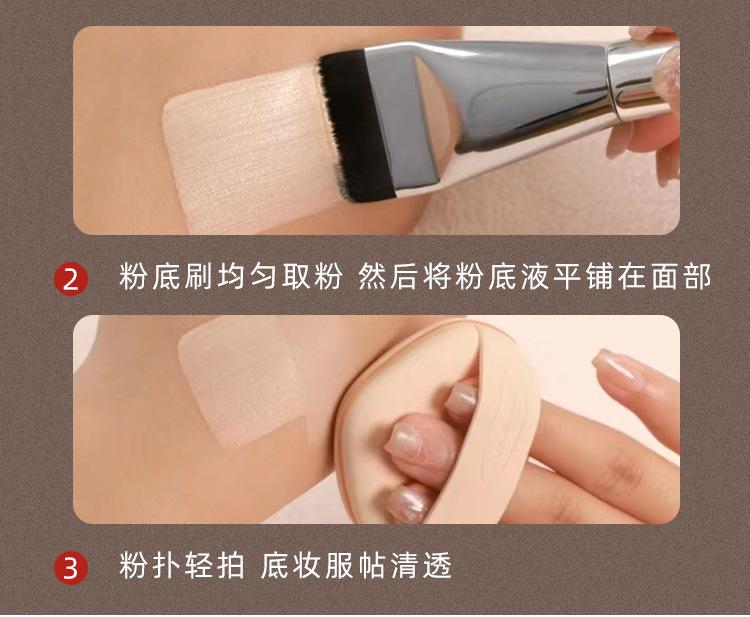 2 粉底刷均匀取粉 然后将粉底液平铺在面部

3 粉扑轻拍 底妆服帖清透