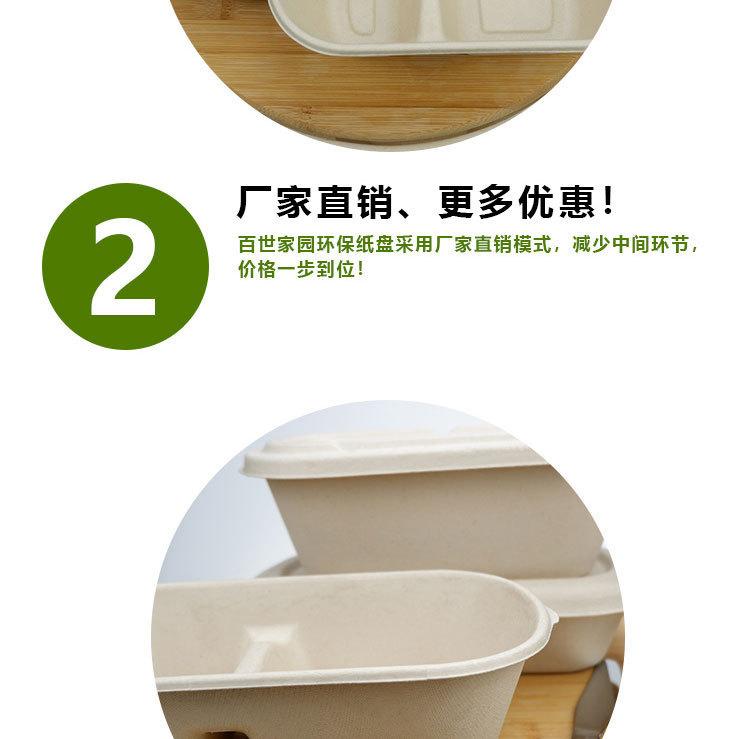 2

厂家直销、更多优惠！

百世家园环保纸盘采用厂家直销模式，减少中间环节，价格一步到位！