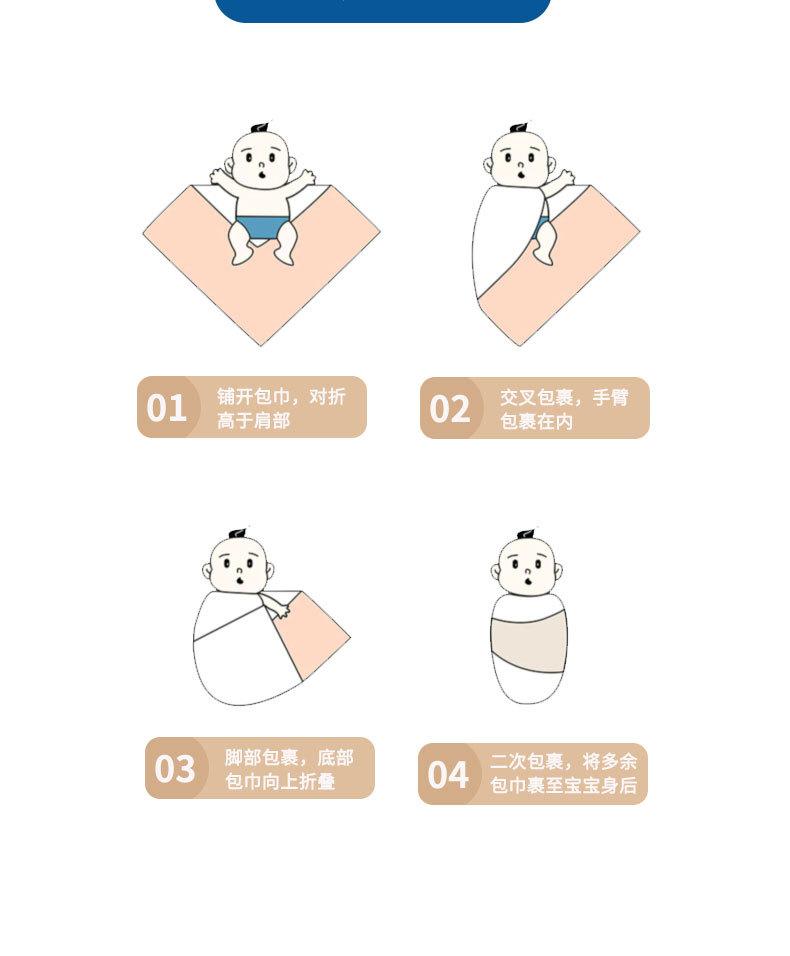 01 铺开包巾，对折高于肩部

02 交叉包裹，手臂包裹在内

03 脚部包裹，底部包巾向上折叠

04 二次包裹，将多余包巾裹至宝宝身后