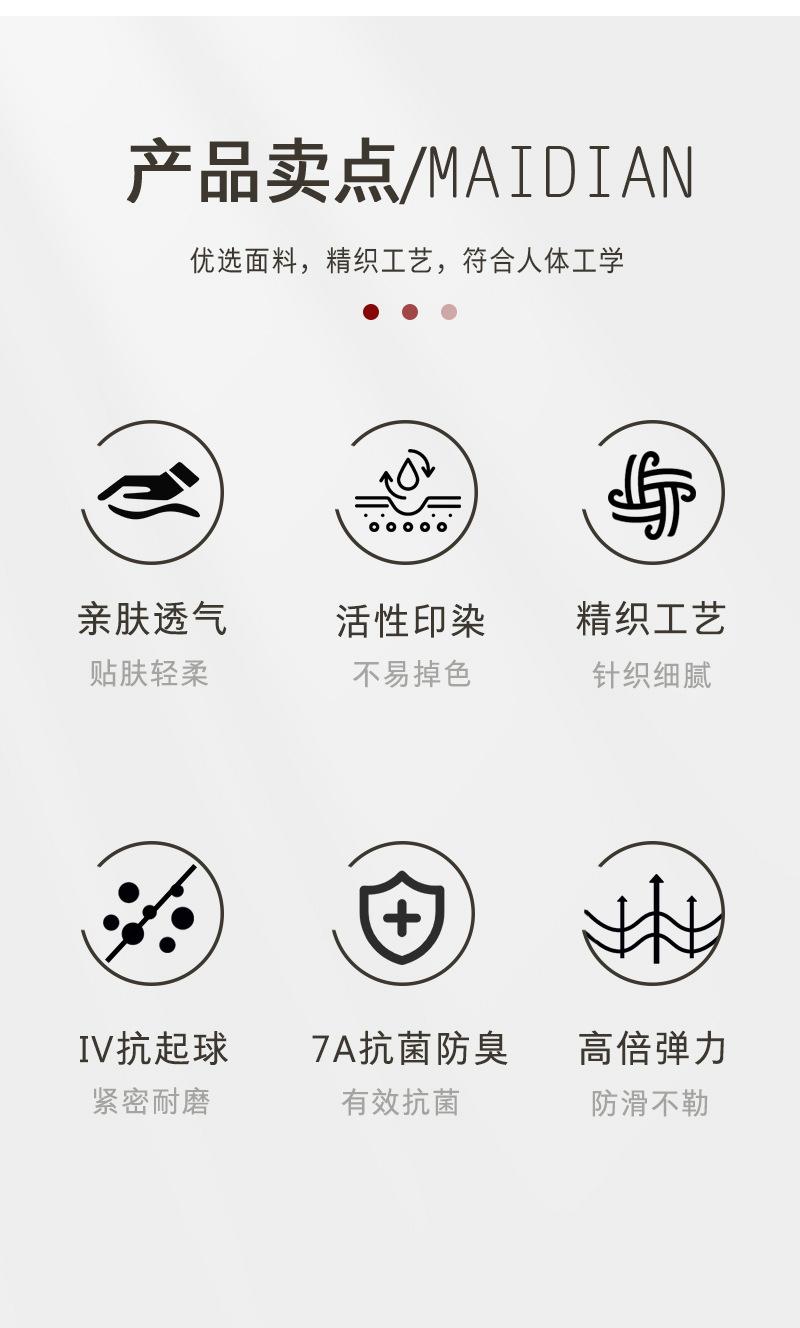 产品卖点/MAIDIAN

优选面料，精织工艺，符合人体工学

亲肤透气
贴肤轻柔

活性印染
不易掉色

精织工艺
针织细腻

IV抗起球
紧密耐磨

7A抗菌防臭
有效抗菌

高倍弹力
防滑不勒