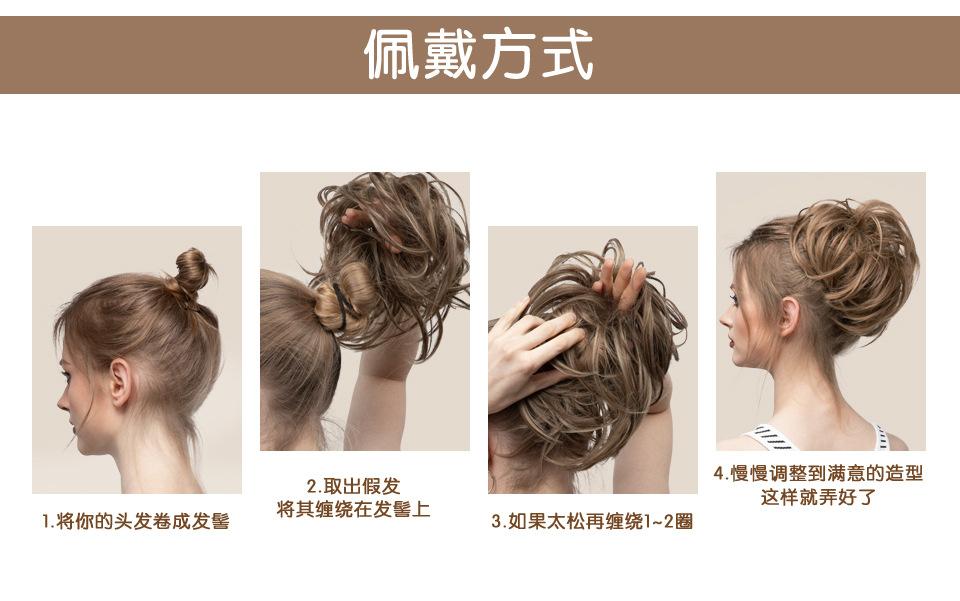 佩戴方式

1.将你的头发卷成发髻

2.取出假发
将其缠绕在发髻上

3.如果太松再缠绕1~2圈

4.慢慢调整到满意的造型
这样就弄好了