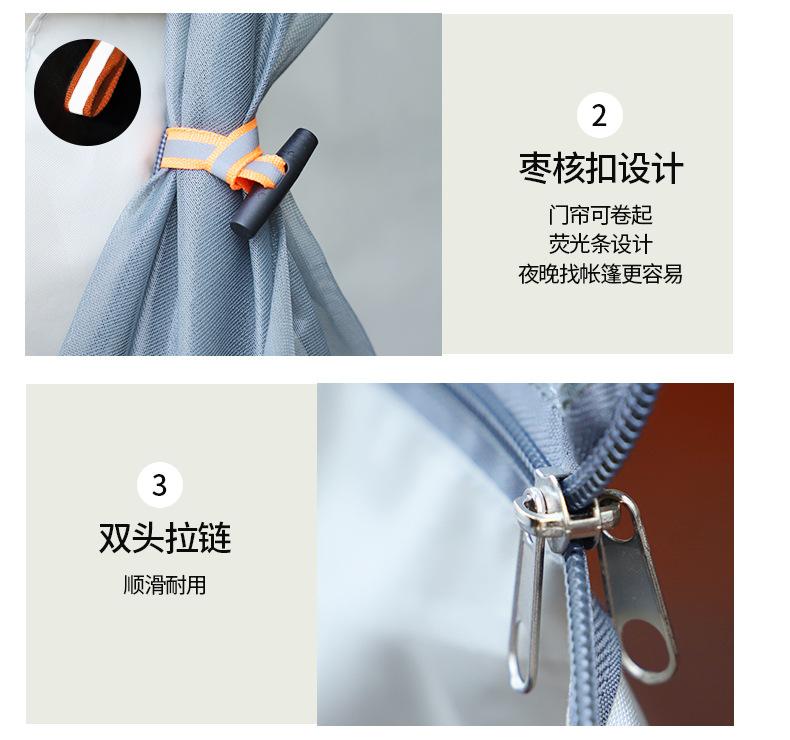 2

枣核扣设计

门帘可卷起
荧光条设计
夜晚找帐篷更容易

3

双头拉链

顺滑耐用