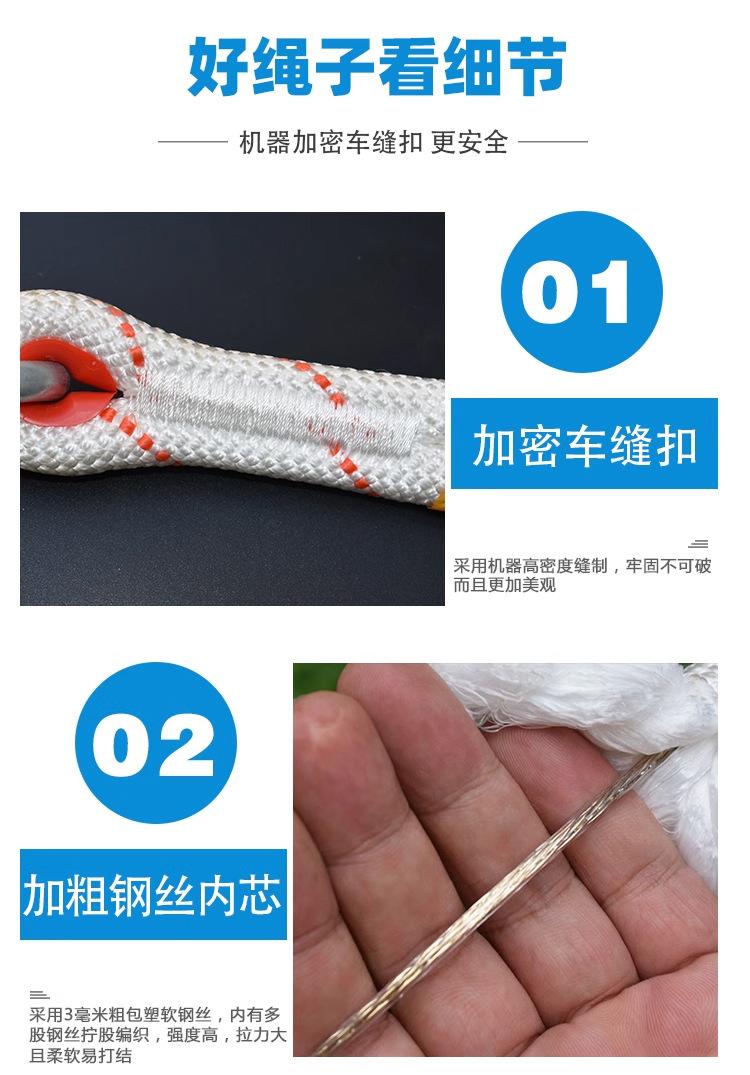 好绳子看细节

机器加密车缝扣 更安全

01

加密车缝扣

采用机器高密度缝制，牢固不可破而且更加美观

02

加粗钢丝内芯

采用3毫米粗包塑软钢丝，内有多股钢丝拧股编织，强度高，拉力大且柔软易打结