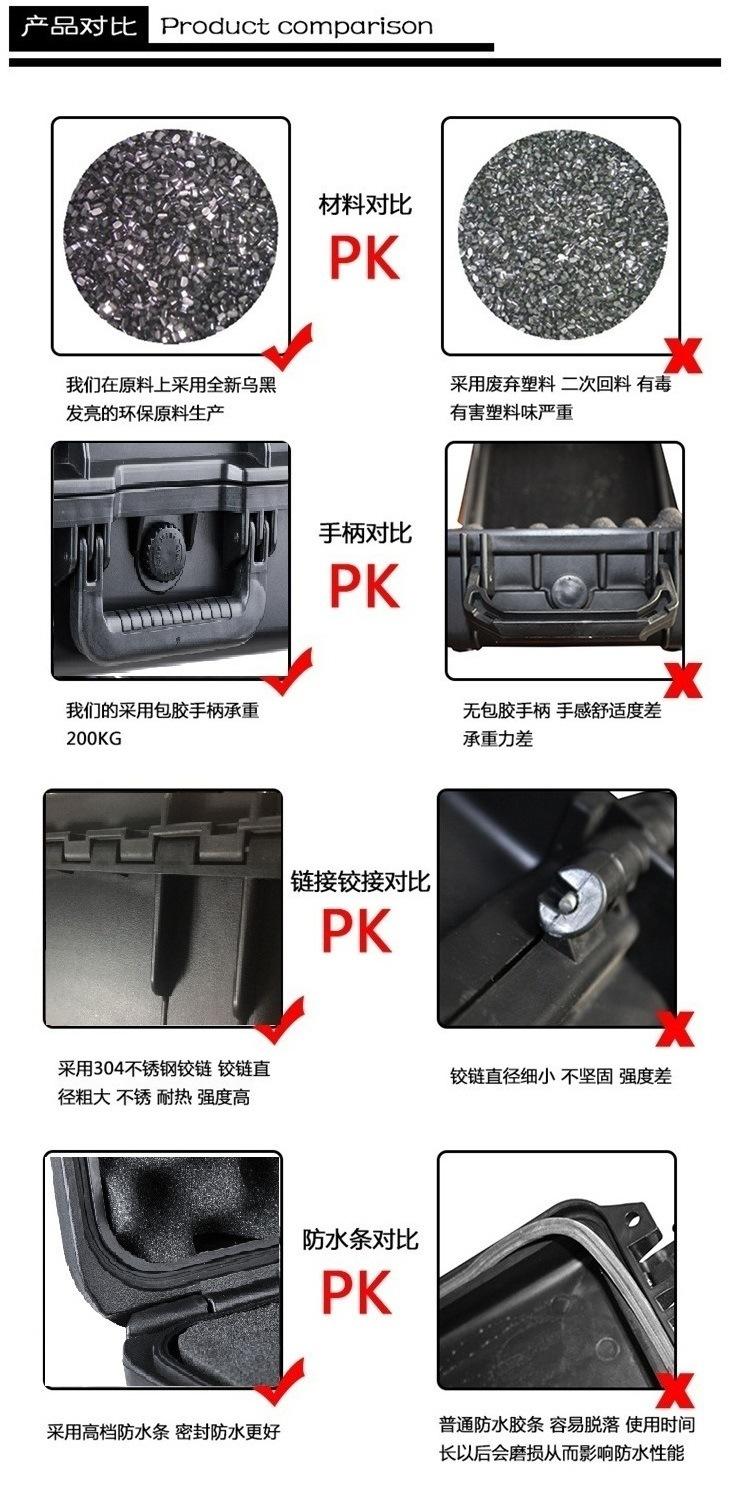 产品对比 Product comparison

材料对比
PK

我们在原料上采用全新乌黑发亮的环保原料生产

采用废弃塑料 二次回料 有毒有害塑料味严重

手柄对比
PK

我们的采用包胶手柄承重200KG

无包胶手柄 手感舒适度差 承重力差

链接铰接对比
PK

采用304不锈钢铰链 铰链直径粗大 不锈 耐热 强度高

铰链直径细小 不坚固 强度差

防水条对比
PK

采用高档防水条 密封防水更好

普通防水胶条 容易脱落 使用时间长以后会磨损从而影响防水性能