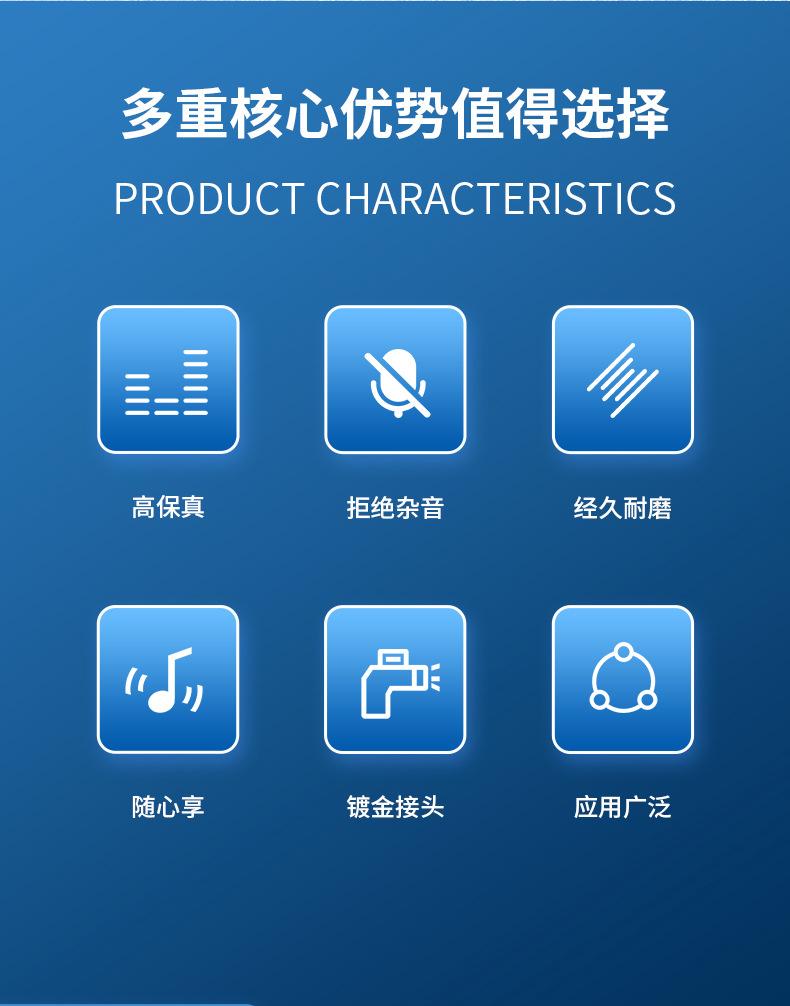 多重核心优势值得选择

PRODUCT CHARACTERISTICS

高保真

拒绝杂音

经久耐磨

随心享

镀金接头

应用广泛