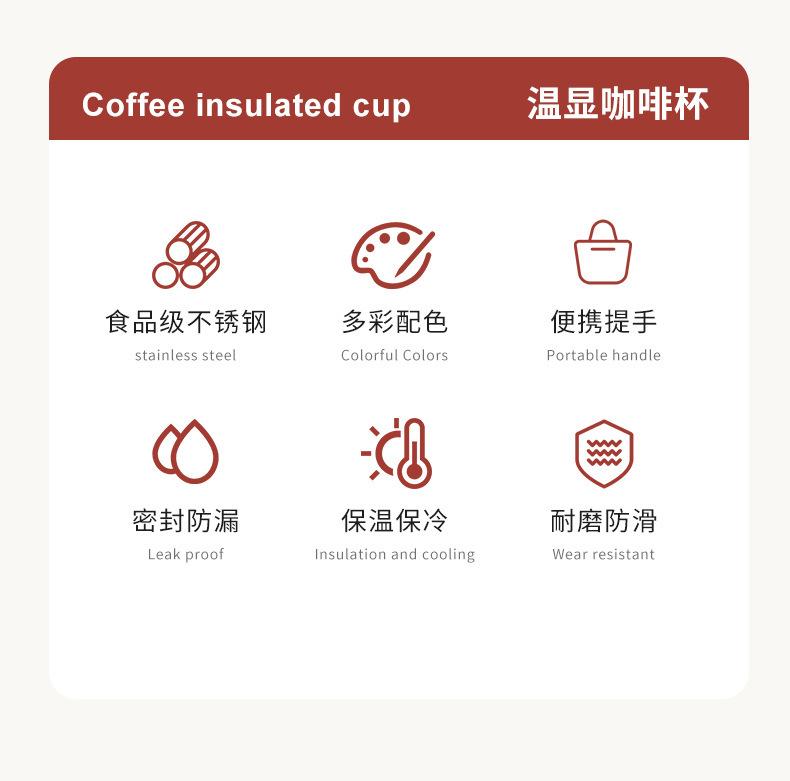 Coffee insulated cup 温显咖啡杯

食品级不锈钢
stainless steel

多彩配色
Colorful Colors

便携提手
Portable handle

密封防漏
Leak proof

保温保冷
Insulation and cooling

耐磨防滑
Wear resistant