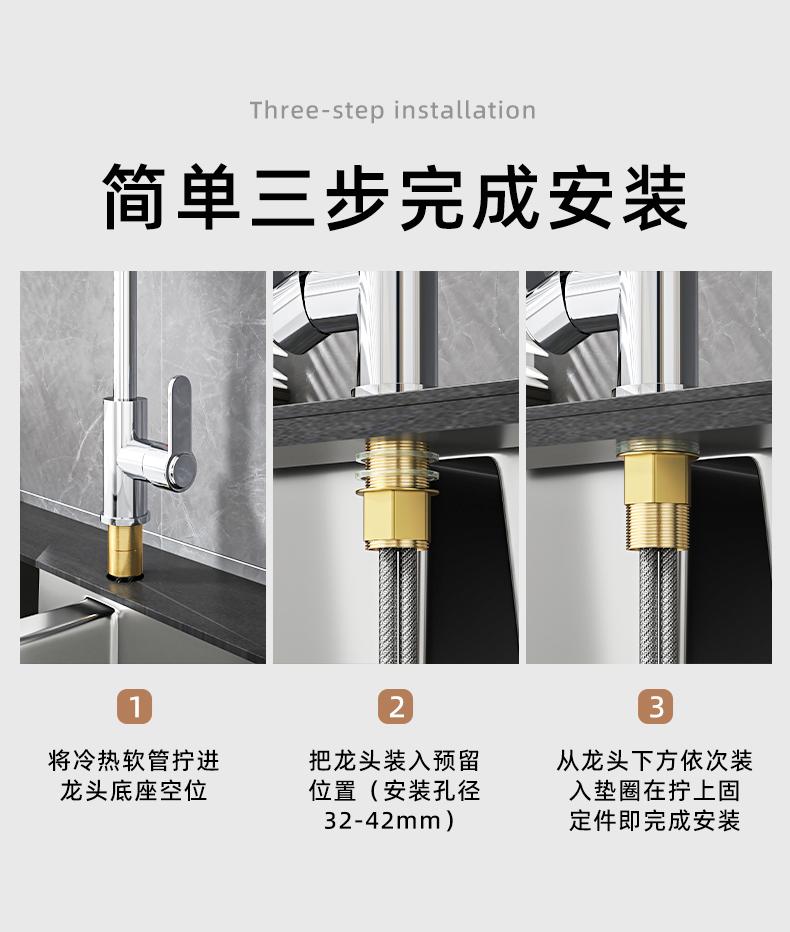 Three-step installation

简单三步完成安装

1

将冷热软管拧进龙头底座空位

2

把龙头装入预留位置（安装孔径32-42mm）

3

从龙头下方依次装入垫圈在拧上固定件即完成安装