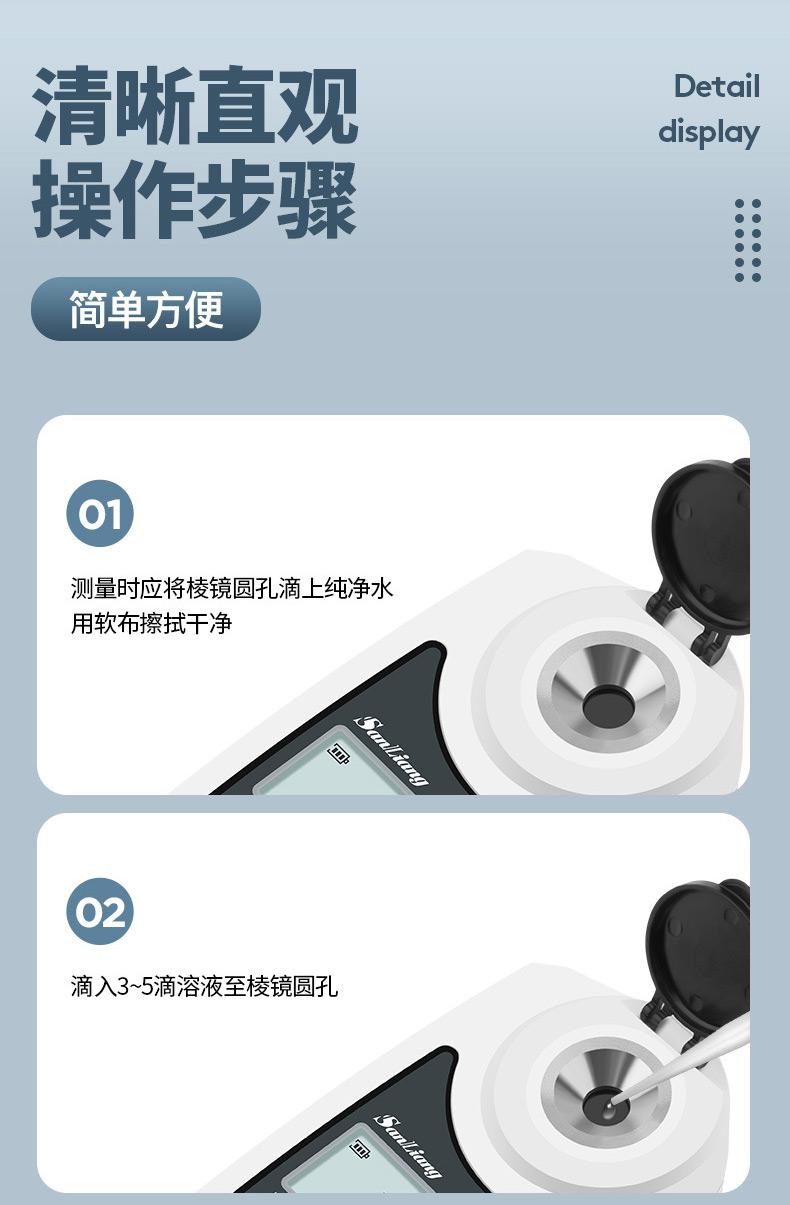 清晰直观
操作步骤

Detail
display

简单方便

01

测量时应将棱镜圆孔滴上纯净水
用软布擦拭干净

SanLiang

02

滴入3~5滴溶液至棱镜圆孔

SanLiang