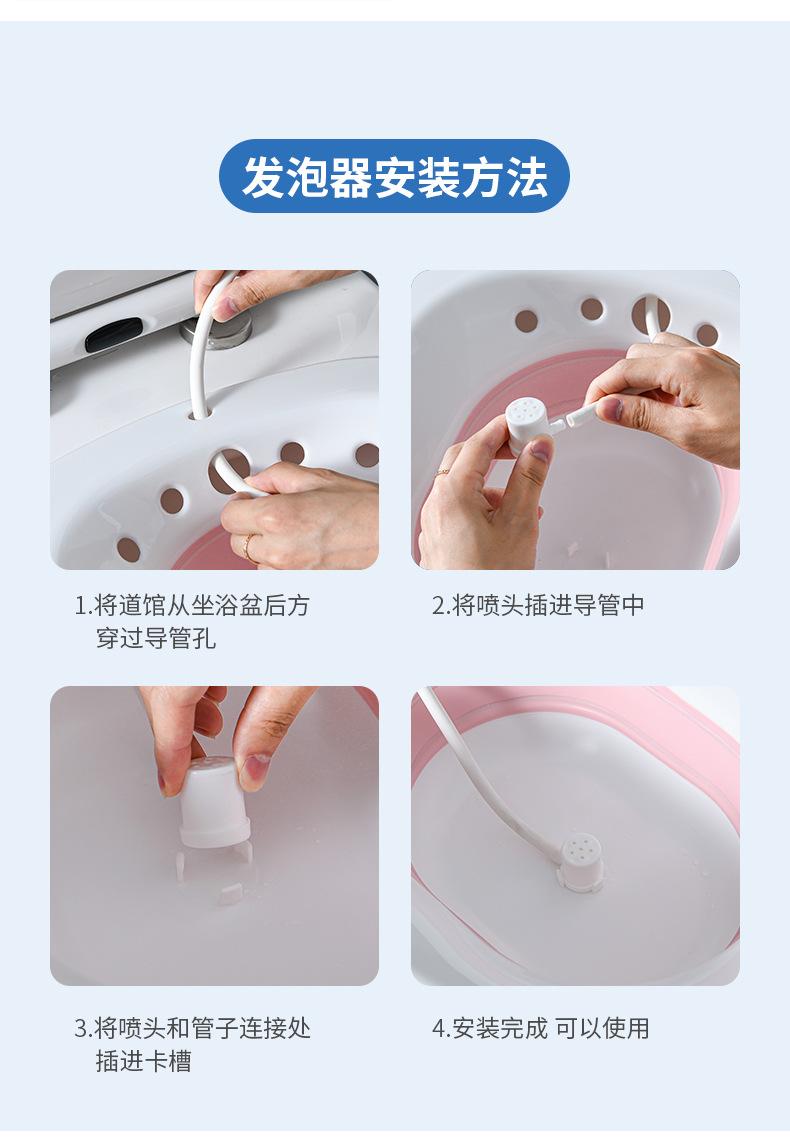 发泡器安装方法

1.将道馆从坐浴盆后方穿过导管孔

2.将喷头插进导管中

3.将喷头和管子连接处插进卡槽

4.安装完成 可以使用