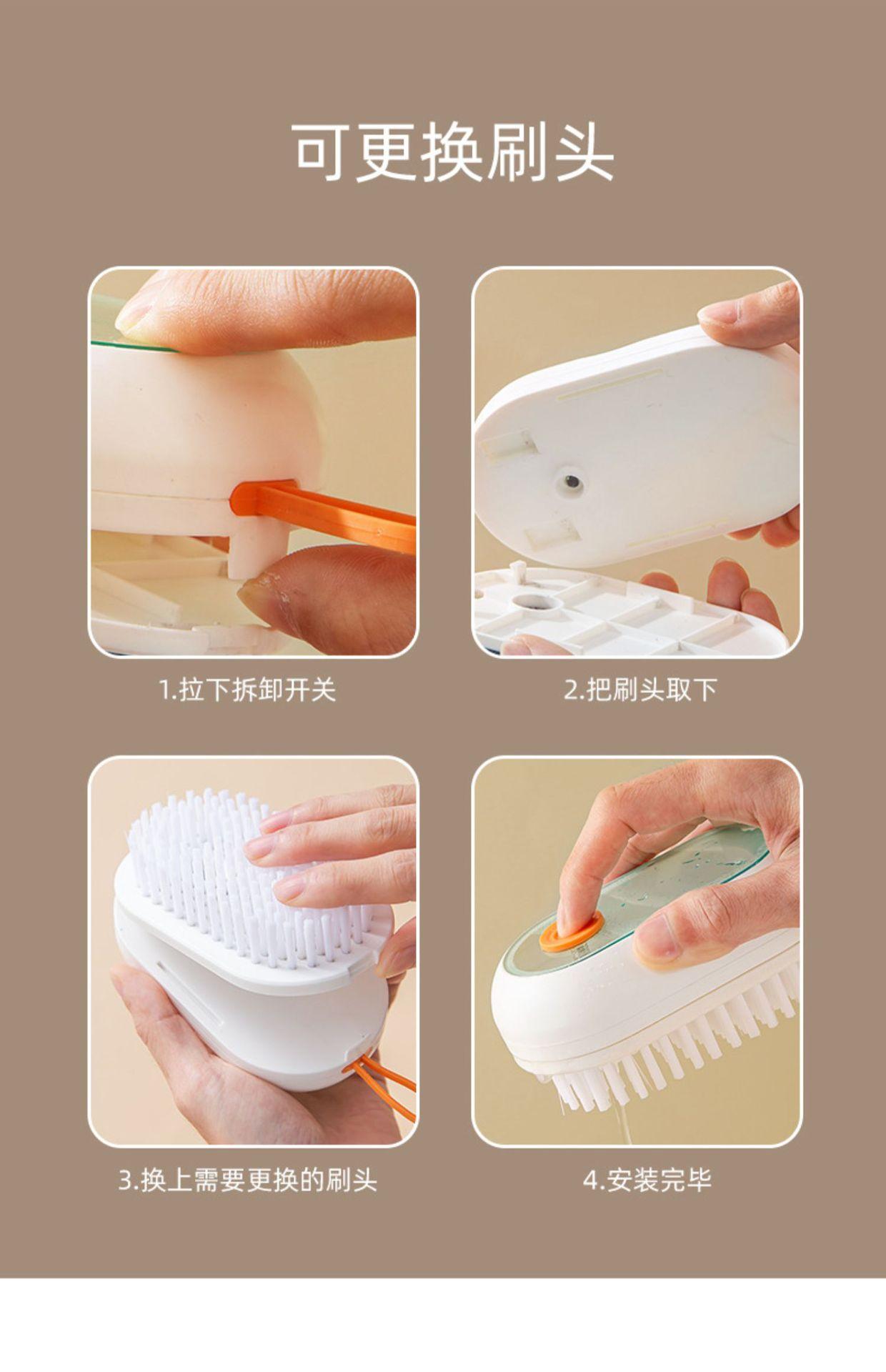 可更换刷头

1.拉下拆卸开关

2.把刷头取下

3.换上需要更换的刷头

4.安装完毕