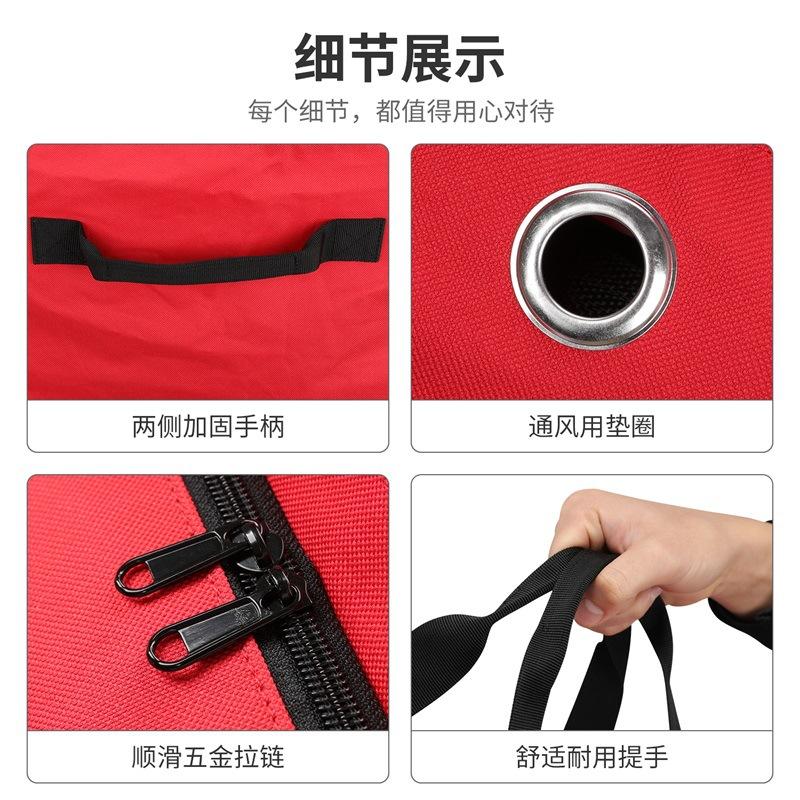 细节展示

每个细节，都值得用心对待

两侧加固手柄

通风用垫圈

顺滑五金拉链

舒适耐用提手