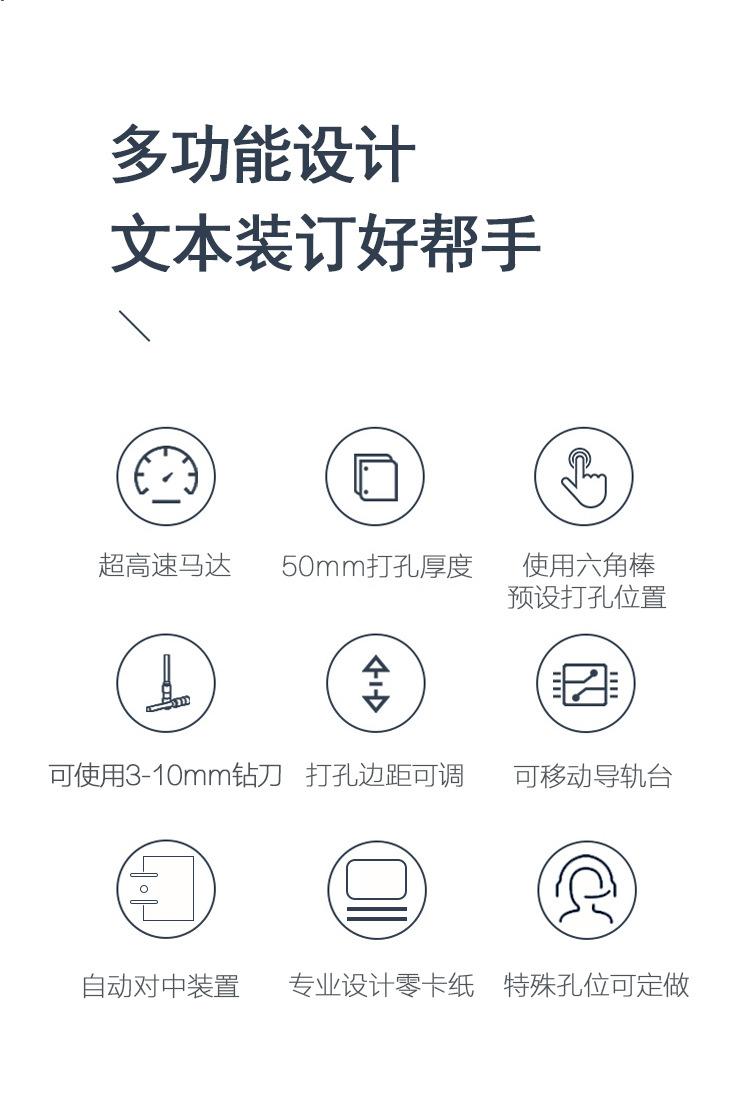 多功能设计
文本装订好帮手

超高速马达

50mm打孔厚度

使用六角棒
预设打孔位置

可使用3-10mm钻刀

打孔边距可调

可移动导轨台

自动对中装置

专业设计零卡纸

特殊孔位可定做