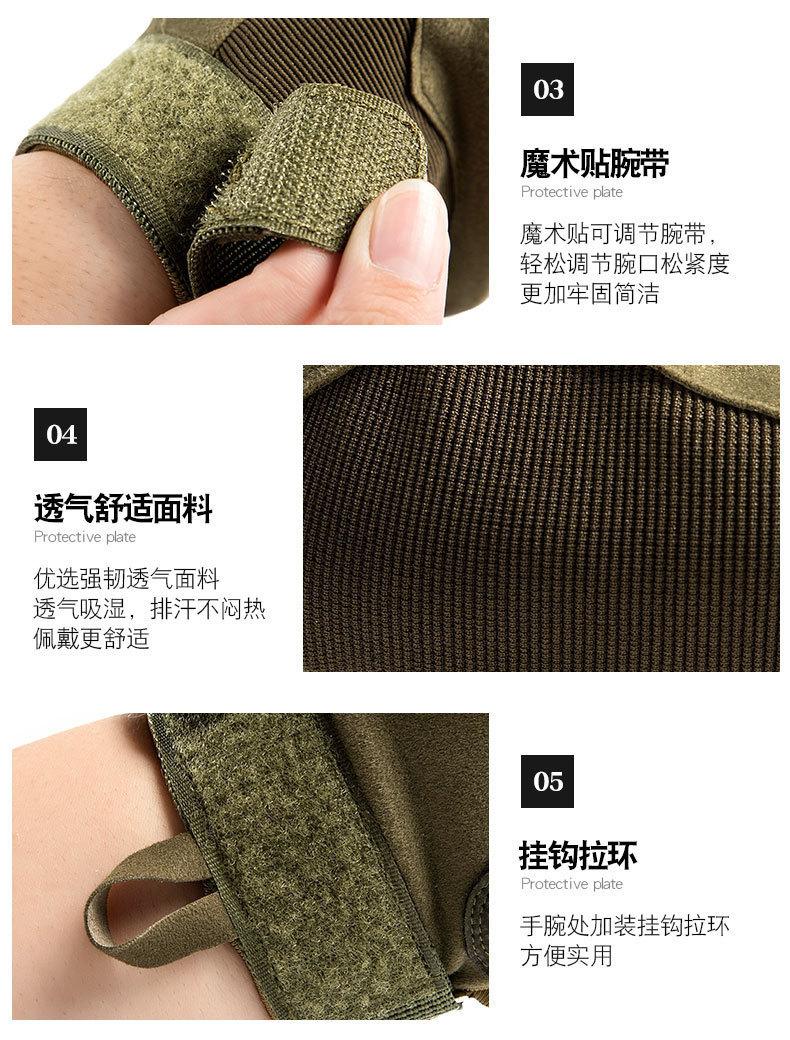 03

魔术贴腕带
Protective plate

魔术贴可调节腕带，
轻松调节腕口松紧度
更加牢固简洁

04

透气舒适面料
Protective plate

优选强韧透气面料
透气吸湿，排汗不闷热
佩戴更舒适

05

挂钩拉环
Protective plate

手腕处加装挂钩拉环
方便实用