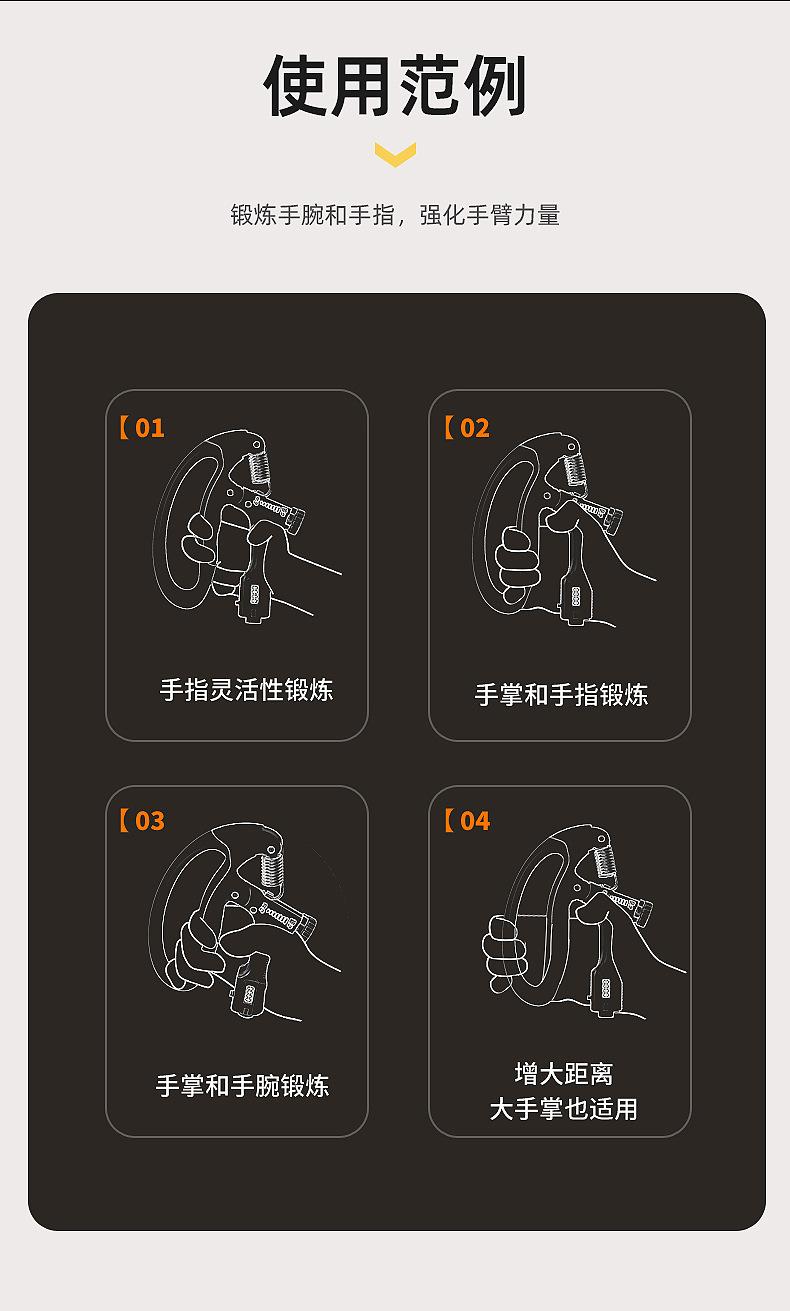 使用范例

锻炼手腕和手指，强化手臂力量

【01
手指灵活性锻炼

【02
手掌和手指锻炼

【03
手掌和手腕锻炼

【04
增大距离
大手掌也适用