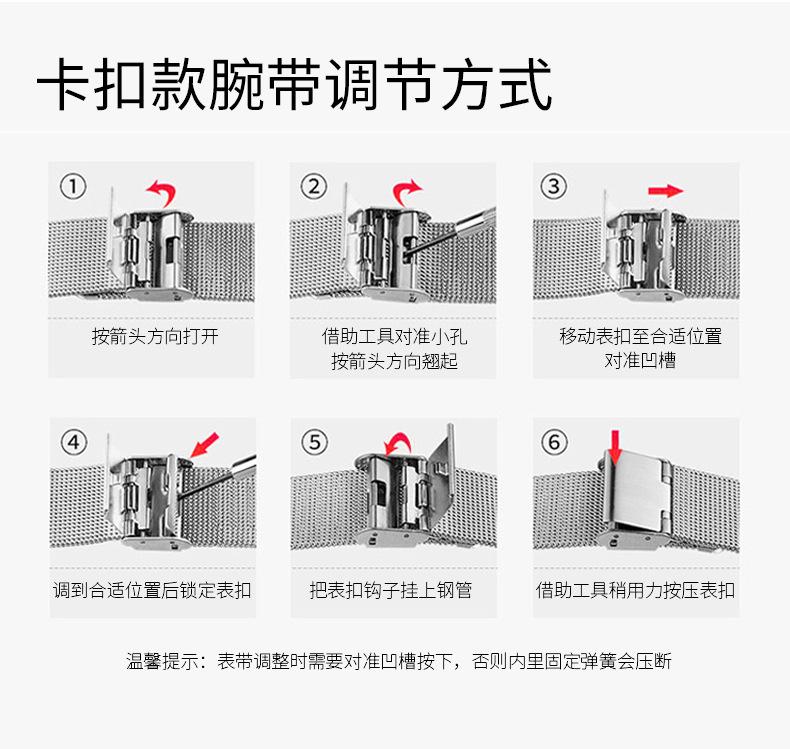 卡扣款腕带调节方式

①
按箭头方向打开

②
借助工具对准小孔
按箭头方向翘起

③
移动表扣至合适位置
对准凹槽

④
调到合适位置后锁定表扣

⑤
把表扣钩子挂上钢管

⑥
借助工具稍用力按压表扣

温馨提示：表带调整时需要对准凹槽按下，否则内里固定弹簧会压断