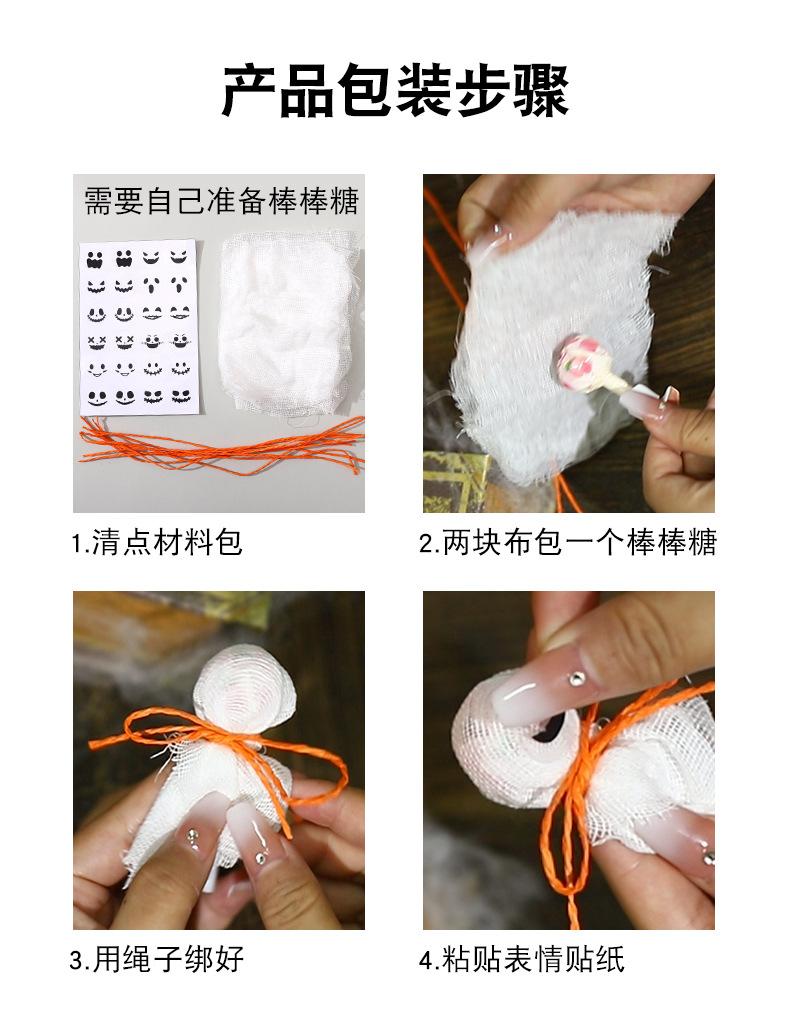 产品包装步骤

需要自己准备棒棒糖

1.清点材料包

2.两块布包一个棒棒糖

3.用绳子绑好

4.粘贴表情贴纸