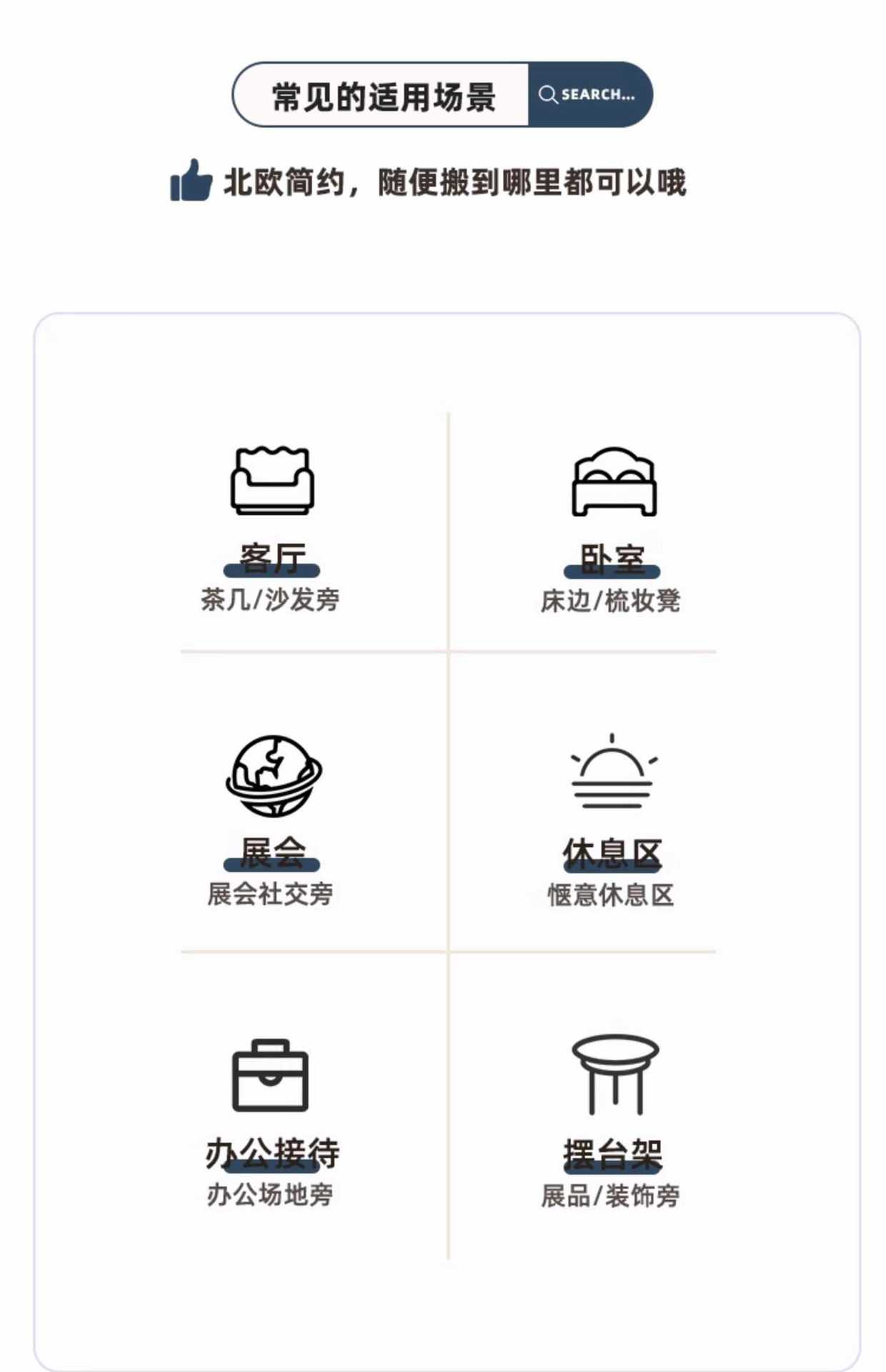 常见的适用场景 SEARCH...

北欧简约，随便搬到哪里都可以哦

客厅
茶几/沙发旁

卧室
床边/梳妆凳

展会
展会社交旁

休息区
惬意休息区

办公接待
办公场地旁

摆台架
展品/装饰旁