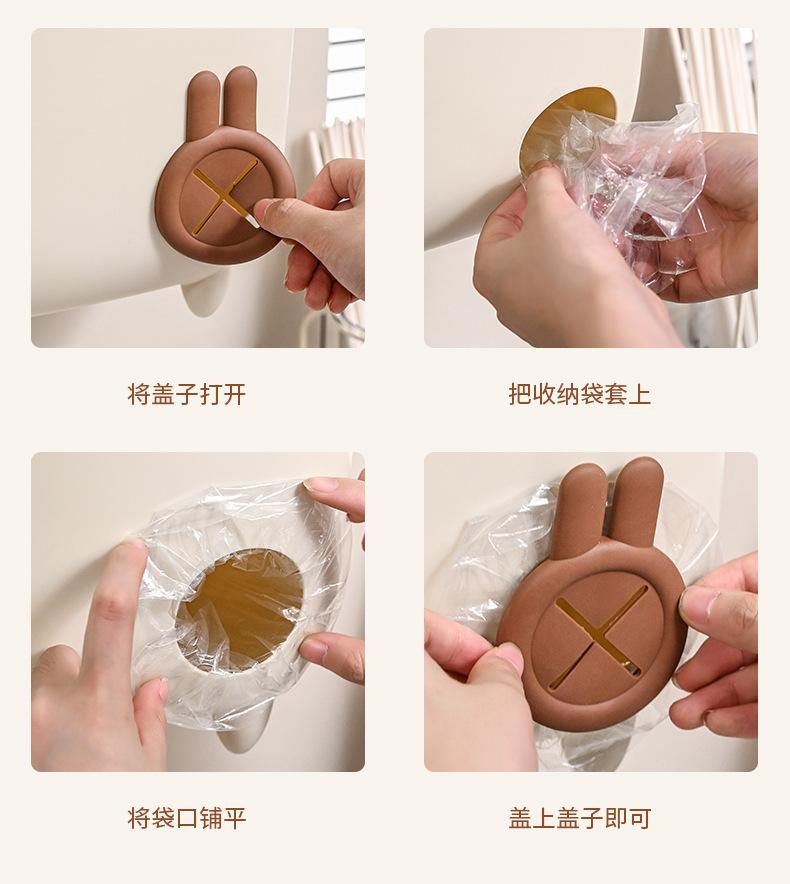 将盖子打开

把收纳袋套上

将袋口铺平

盖上盖子即可