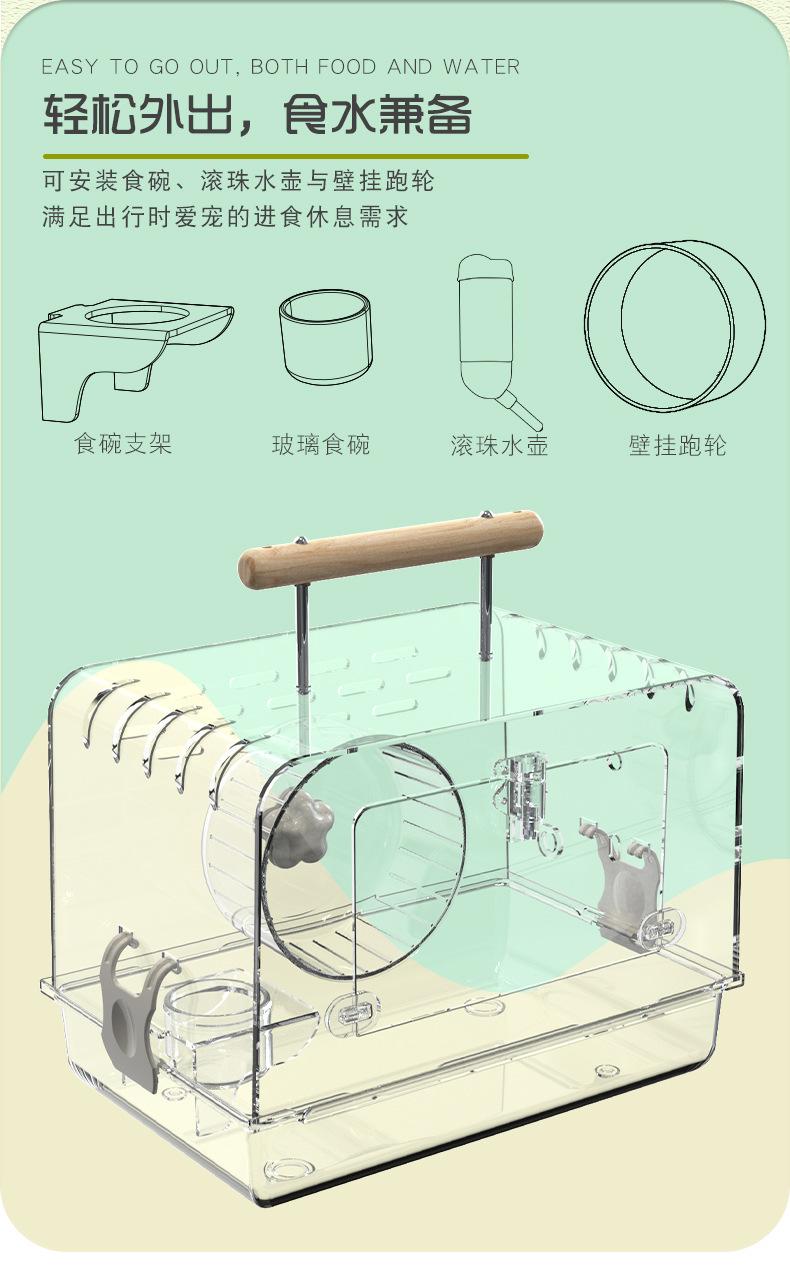 EASY TO GO OUT, BOTH FOOD AND WATER

轻松外出，食水兼备

可安装食碗、滚珠水壶与壁挂跑轮
满足出行时爱宠的进食休息需求

食碗支架

玻璃食碗

滚珠水壶

壁挂跑轮