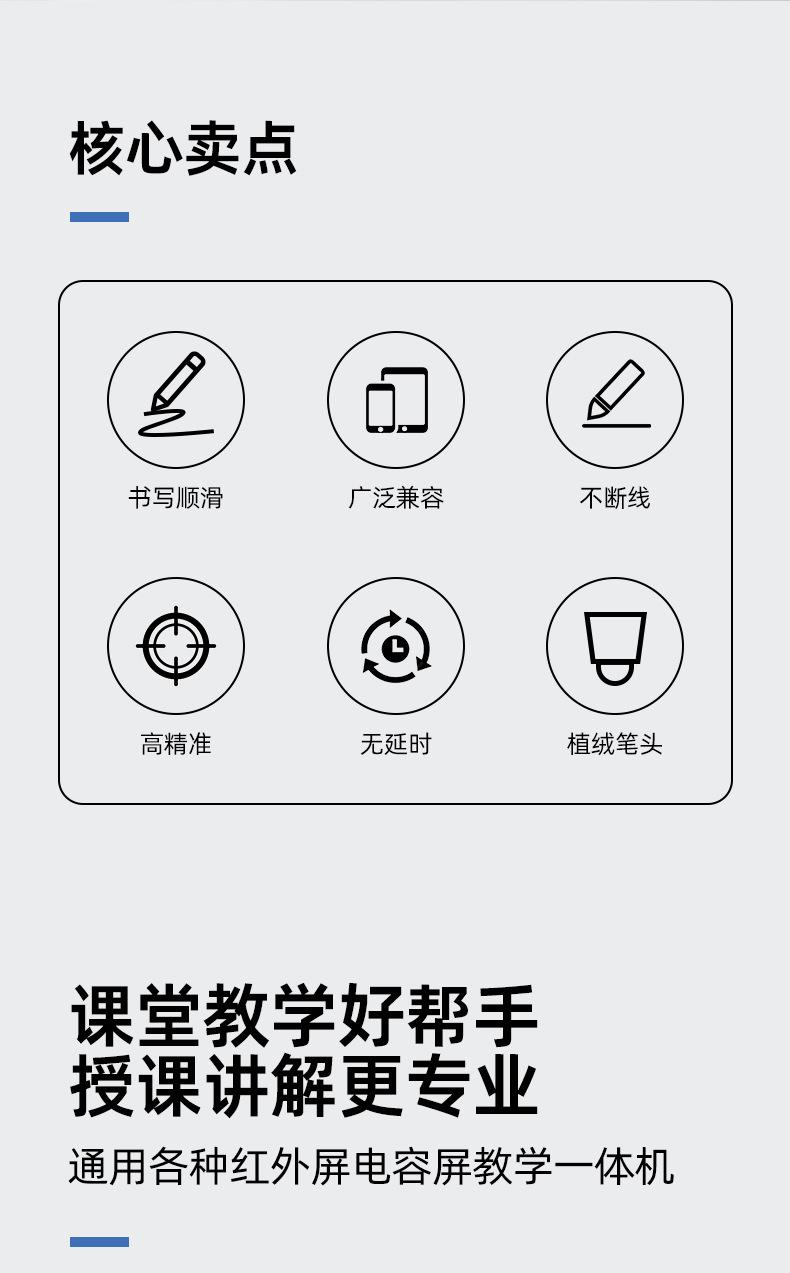 核心卖点

书写顺滑

广泛兼容

不断线

高精准

无延时

植绒笔头

课堂教学好帮手
授课讲解更专业

通用各种红外屏电容屏教学一体机