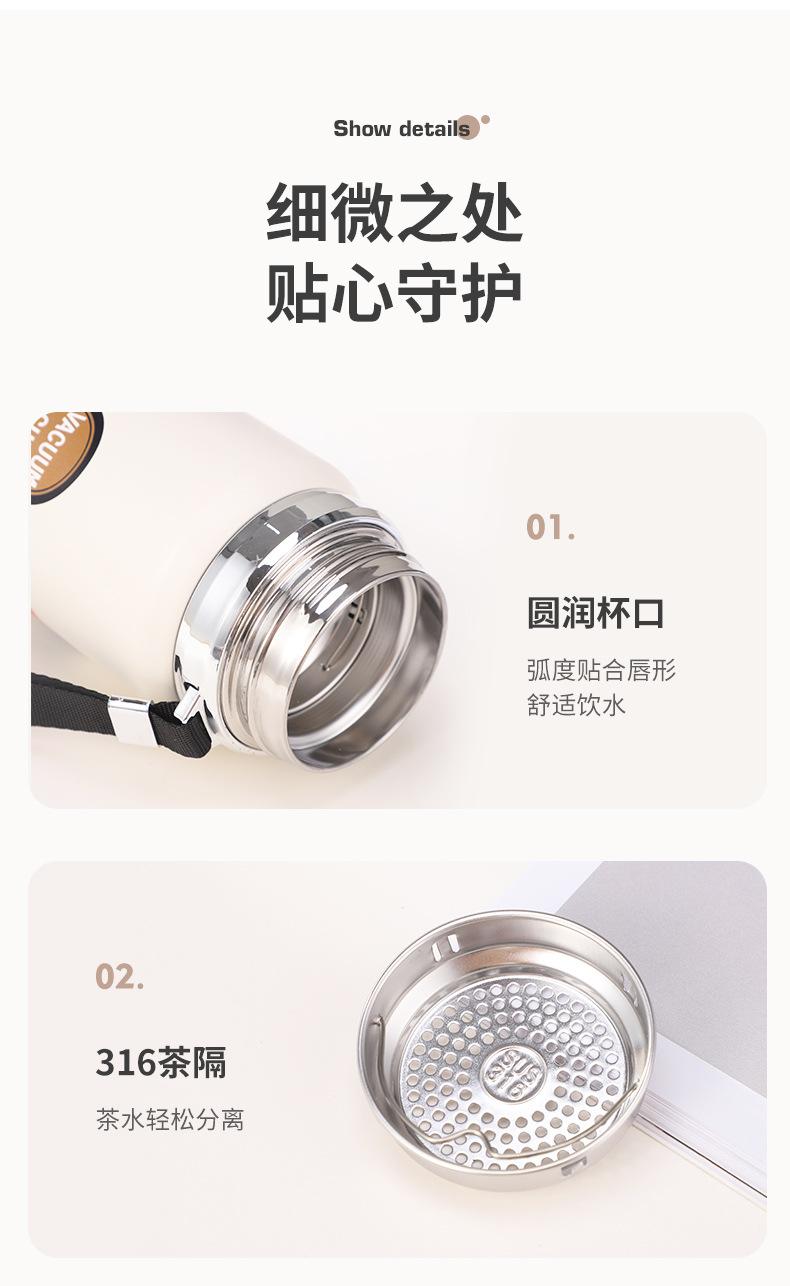 Show details

细微之处
贴心守护

VACUUM

01.

圆润杯口

弧度贴合唇形
舒适饮水

02.

316茶隔

茶水轻松分离

SUS 316