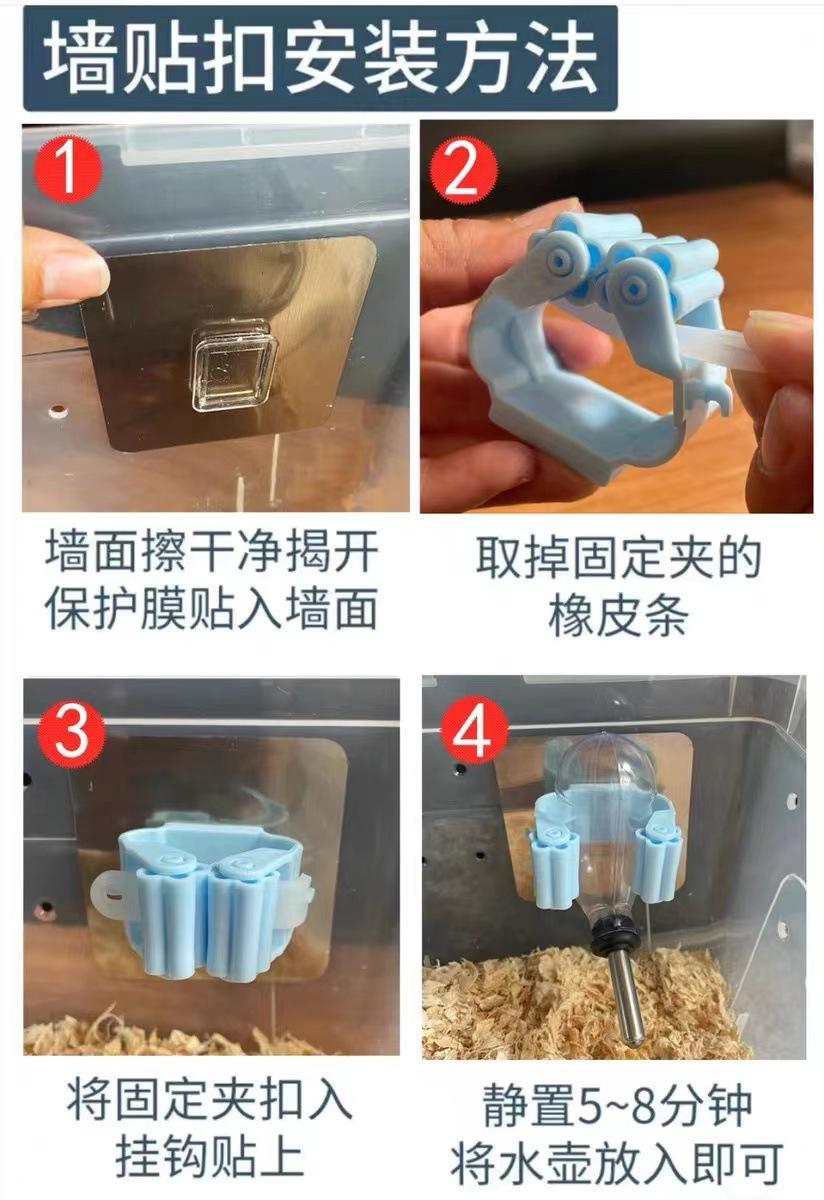 墙贴扣安装方法

1
墙面擦干净揭开保护膜贴入墙面

2
取掉固定夹的橡皮条

3
将固定夹扣入挂钩贴上

4
静置5~8分钟将水壶放入即可