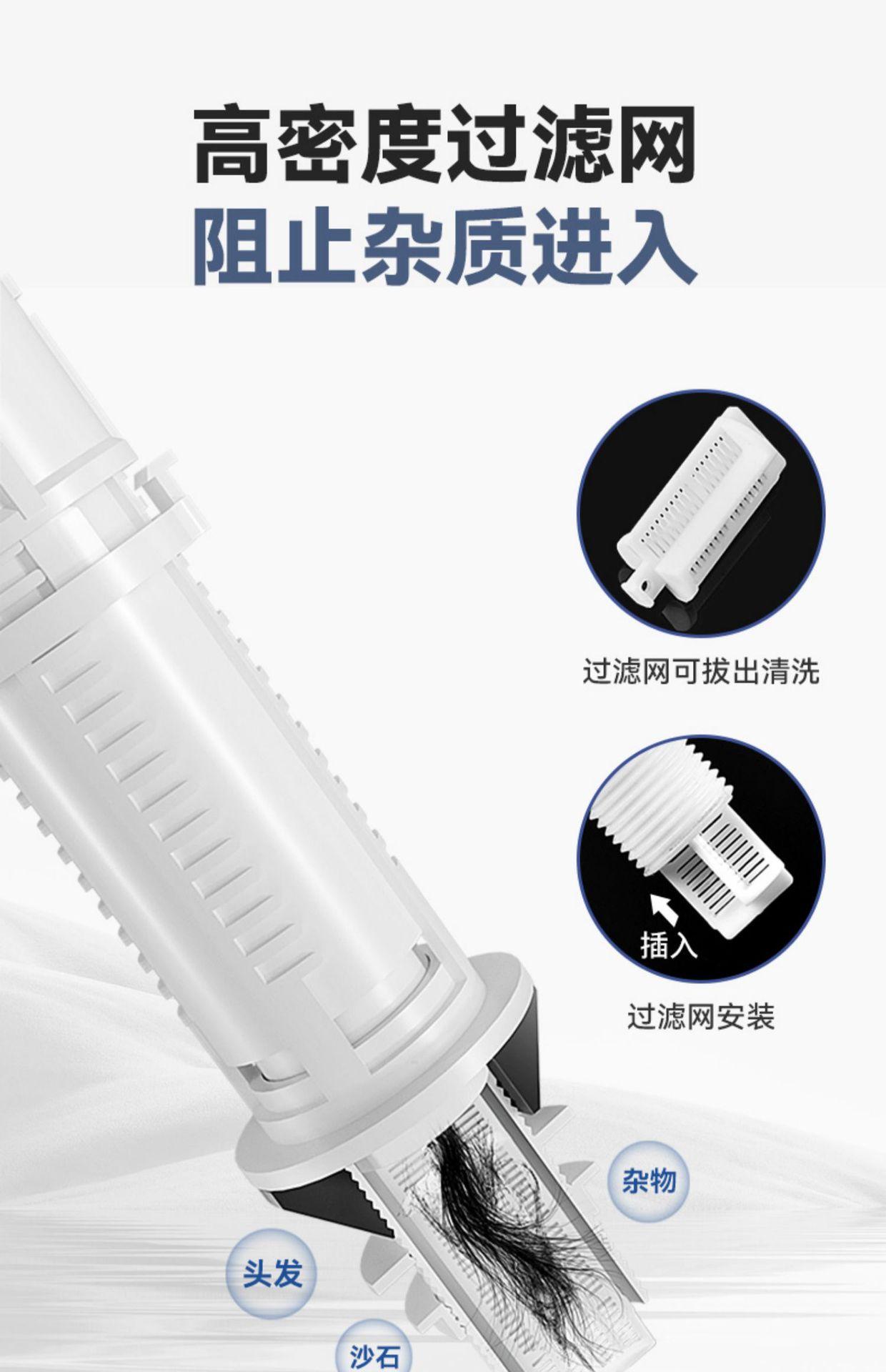 高密度过滤网
阻止杂质进入

过滤网可拔出清洗

插入

过滤网安装

杂物

头发

沙石