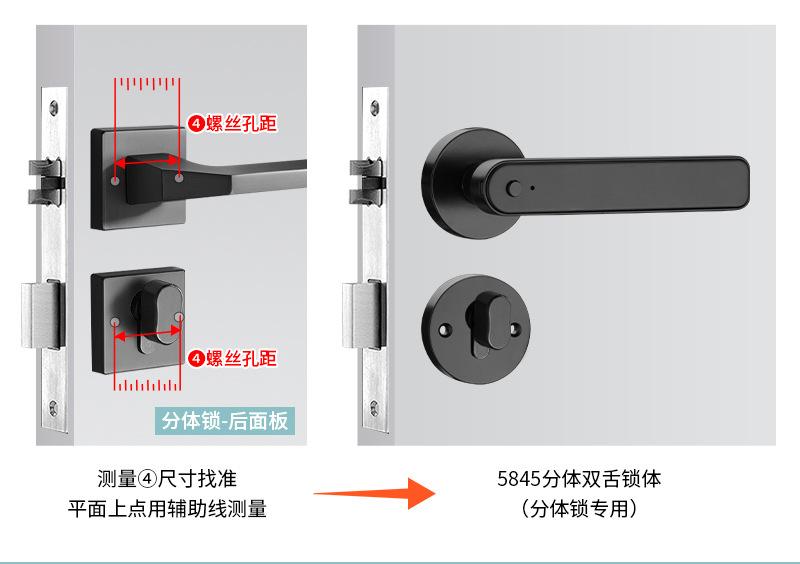 ④螺丝孔距

④螺丝孔距

分体锁-后面板

测量④尺寸找准
平面上点用辅助线测量

5845分体双舌锁体
（分体锁专用）