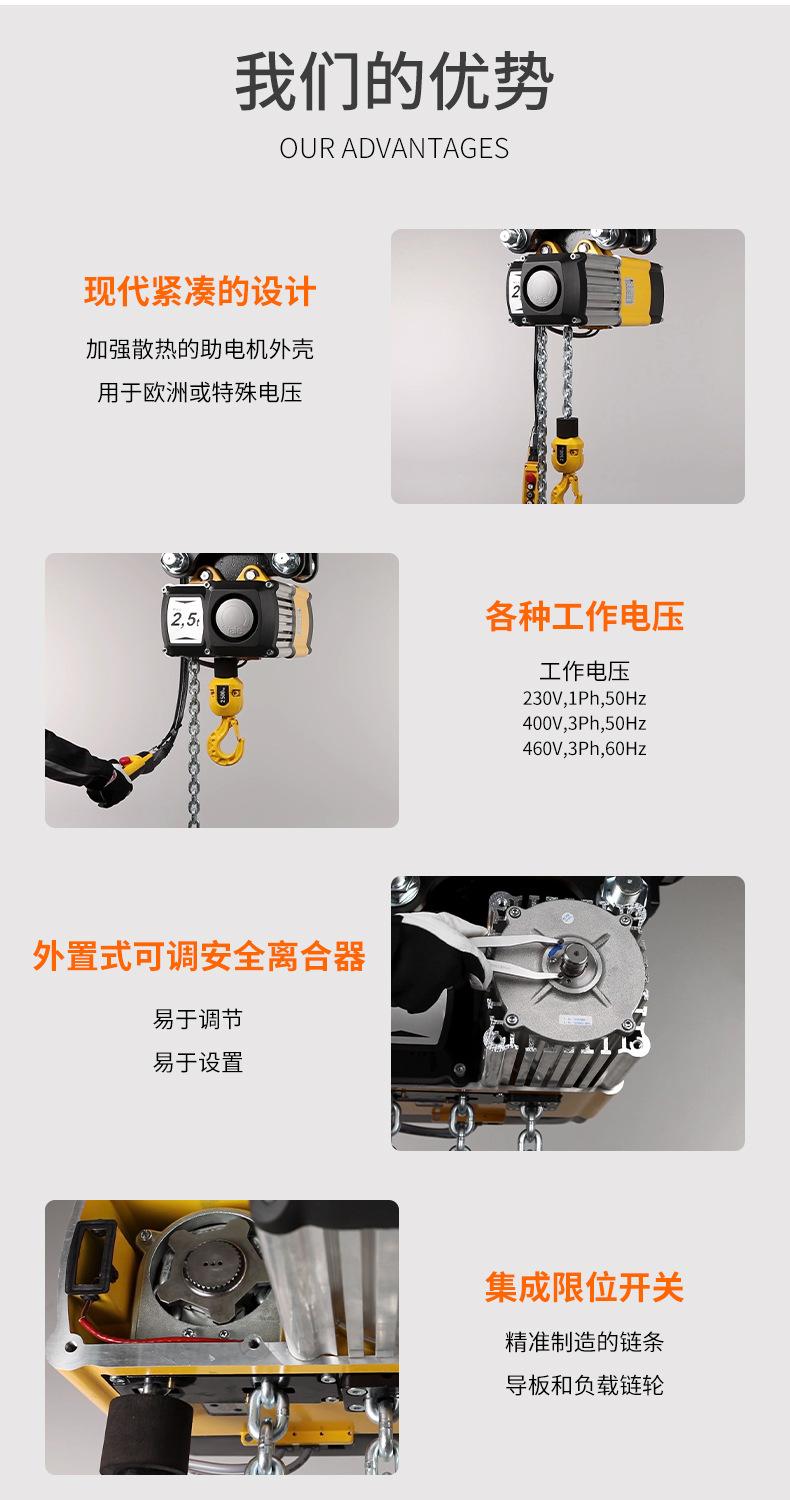 我们的优势
OUR ADVANTAGES

现代紧凑的设计

加强散热的助电机外壳
用于欧洲或特殊电压

2,5t

各种工作电压

工作电压
230V,1Ph,50Hz
400V,3Ph,50Hz
460V,3Ph,60Hz

外置式可调安全离合器

易于调节
易于设置

集成限位开关

精准制造的链条
导板和负载链轮