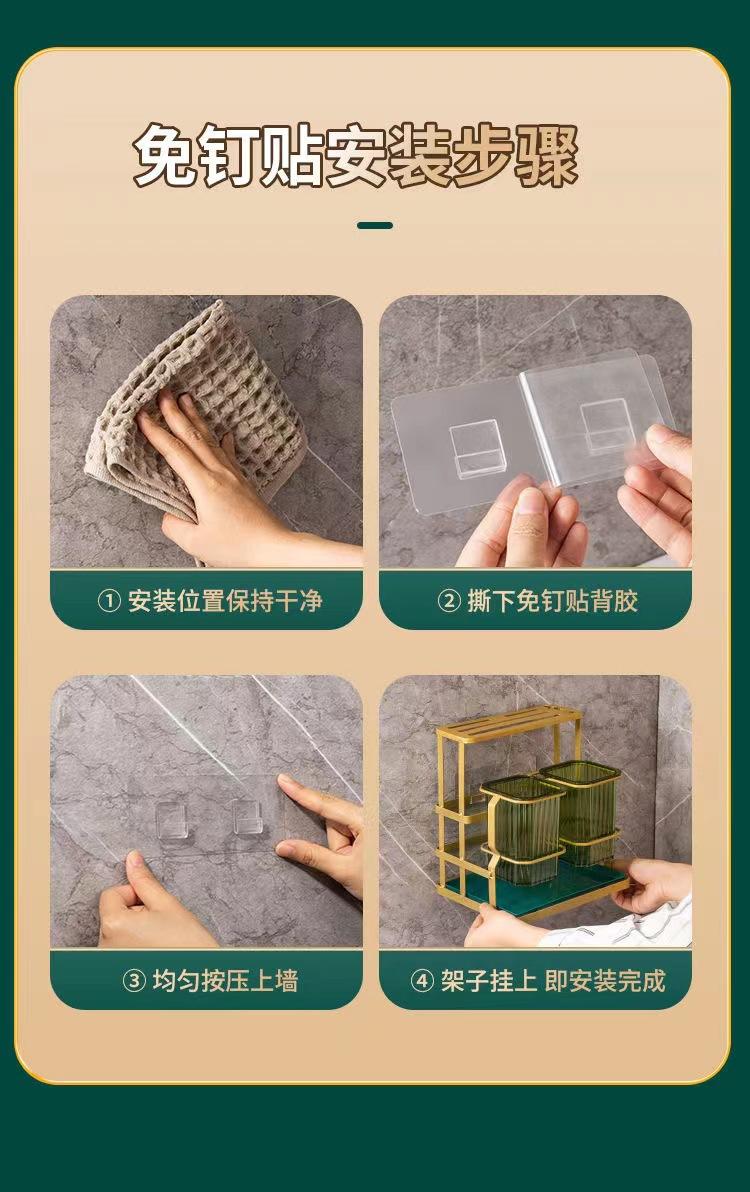 免钉贴安装步骤

① 安装位置保持干净

② 撕下免钉贴背胶

③ 均匀按压上墙

④ 架子挂上 即安装完成