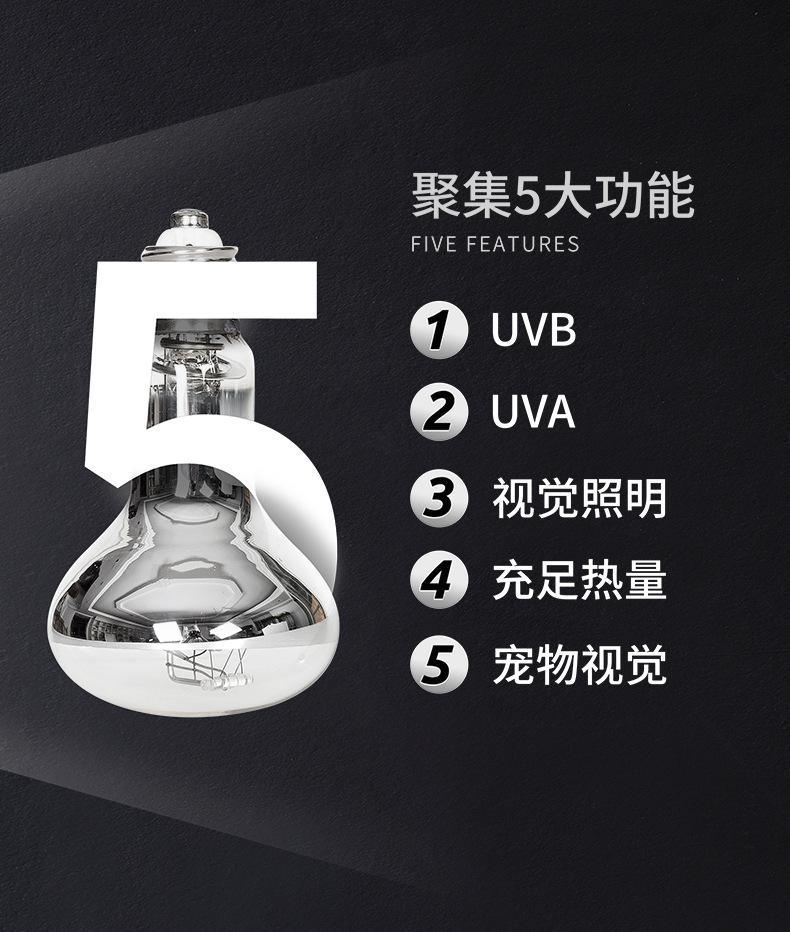 5

聚集5大功能
FIVE FEATURES

1 UVB
2 UVA
3 视觉照明
4 充足热量
5 宠物视觉