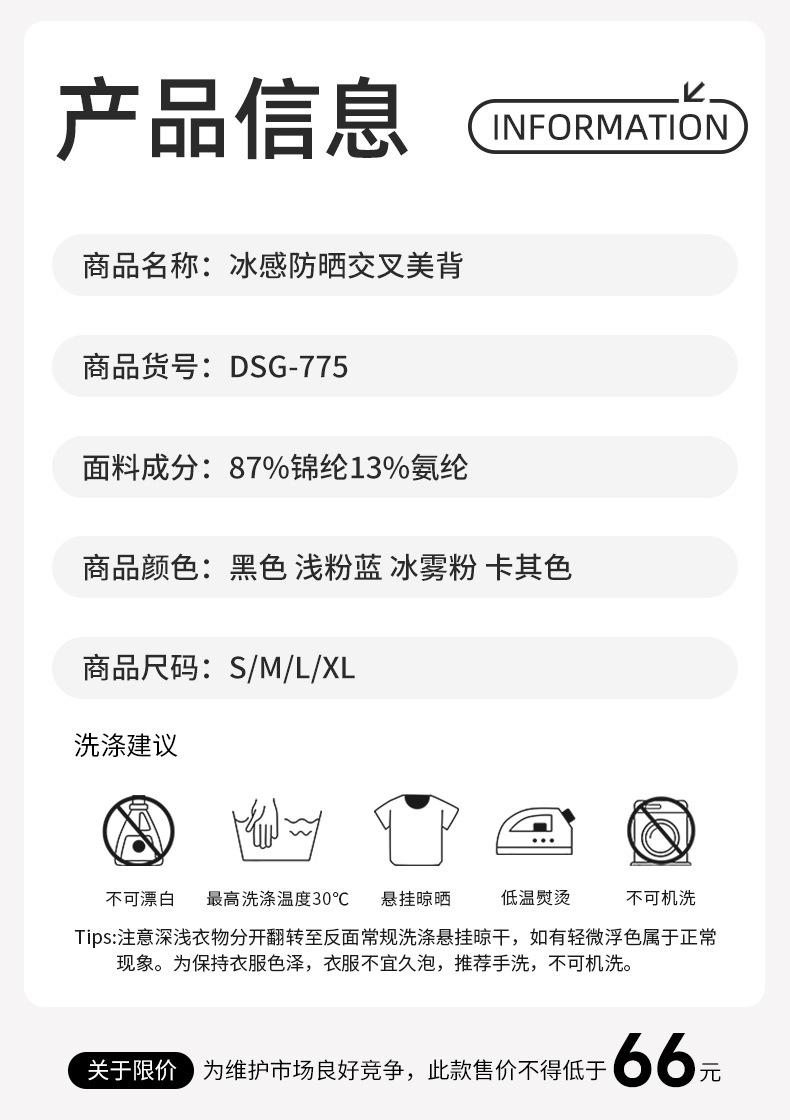 产品信息

INFORMATION

商品名称：冰感防晒交叉美背

商品货号：DSG-775

面料成分：87%锦纶13%氨纶

商品颜色：黑色 浅粉蓝 冰雾粉 卡其色

商品尺码：S/M/L/XL

洗涤建议

不可漂白 最高洗涤温度30°C 悬挂晾晒 低温熨烫 不可机洗

Tips:注意深浅衣物分开翻转至反面常规洗涤悬挂晾干，如有轻微浮色属于正常现象。为保持衣服色泽，衣服不宜久泡，推荐手洗，不可机洗。

关于限价 为维护市场良好竞争，此款售价不得低于66元