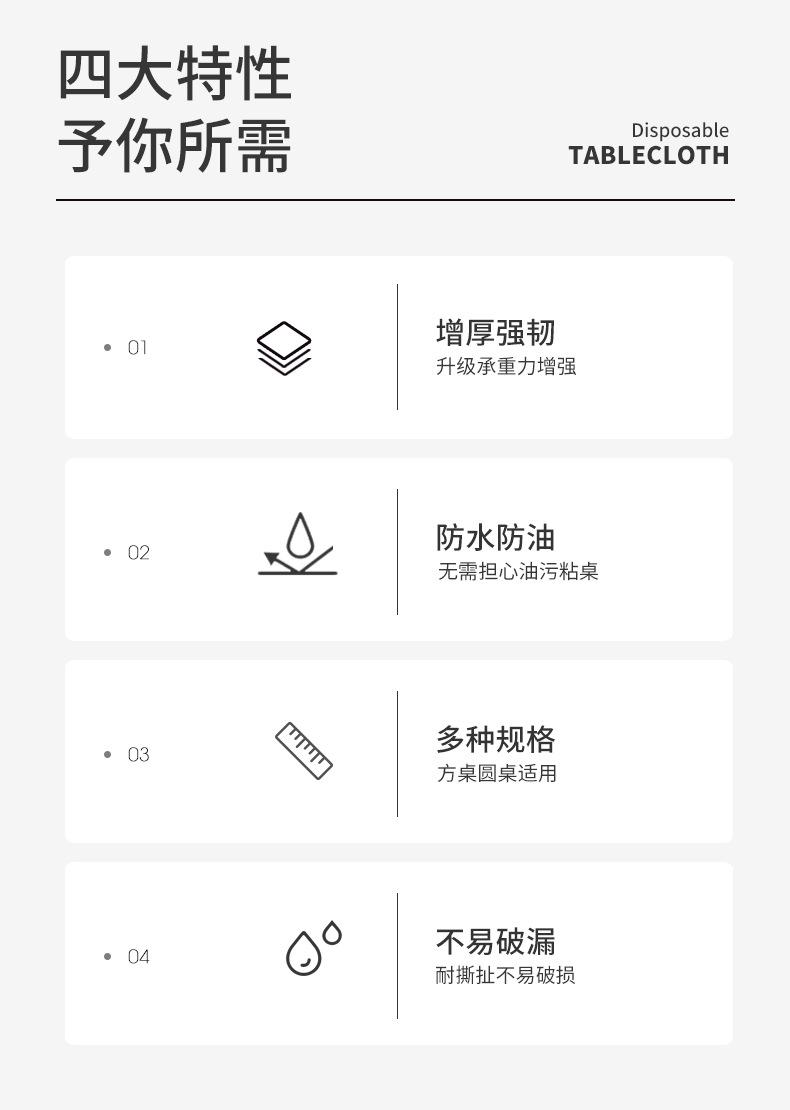 四大特性
予你所需

Disposable
TABLECLOTH

• 01

增厚强韧
升级承重力增强

• 02

防水防油
无需担心油污粘桌

• 03

多种规格
方桌圆桌适用

• 04

不易破漏
耐撕扯不易破损