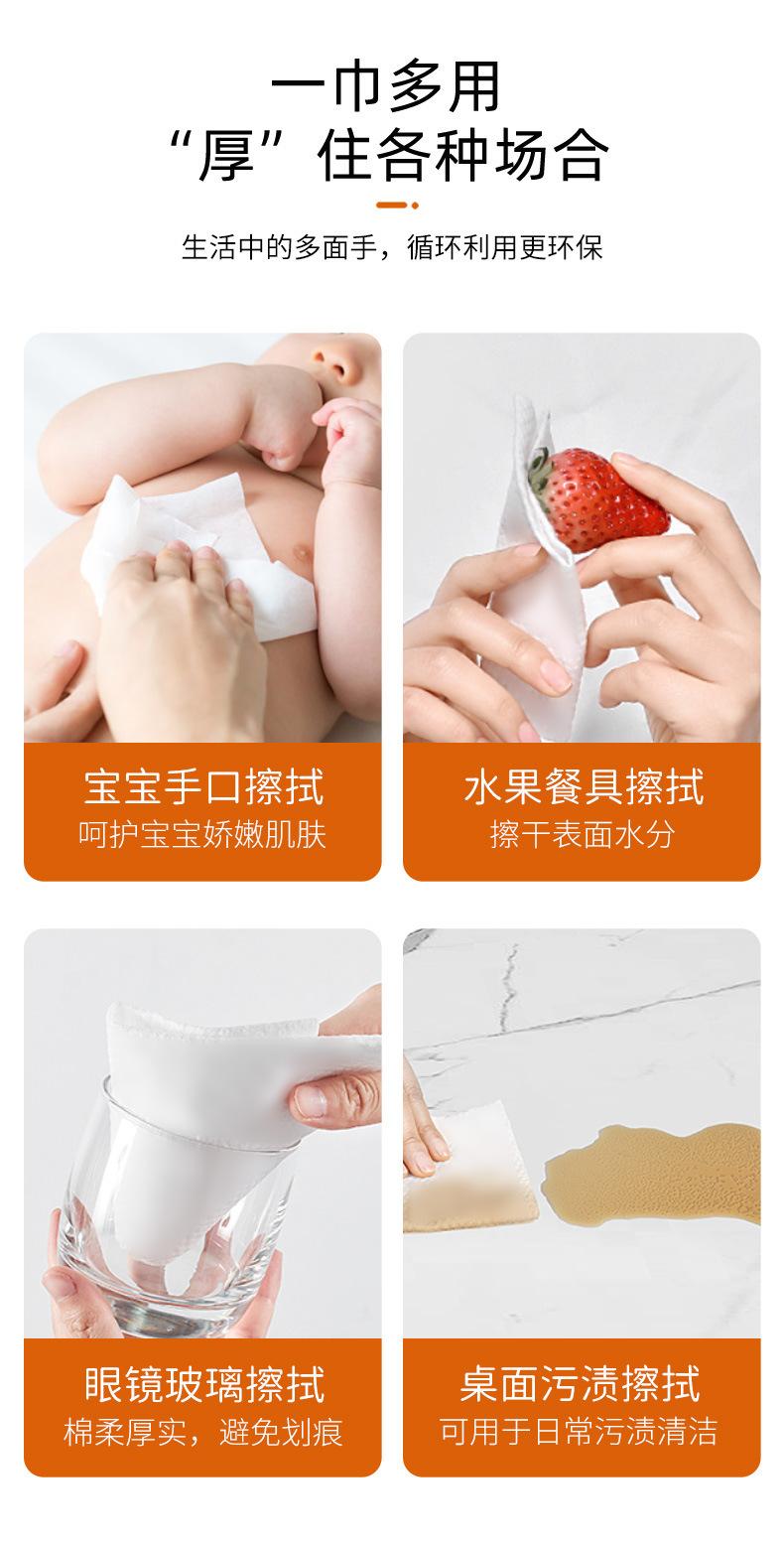 一巾多用
“厚”住各种场合

生活中的多面手，循环利用更环保

宝宝手口擦拭
呵护宝宝娇嫩肌肤

水果餐具擦拭
擦干表面水分

眼镜玻璃擦拭
棉柔厚实，避免划痕

桌面污渍擦拭
可用于日常污渍清洁