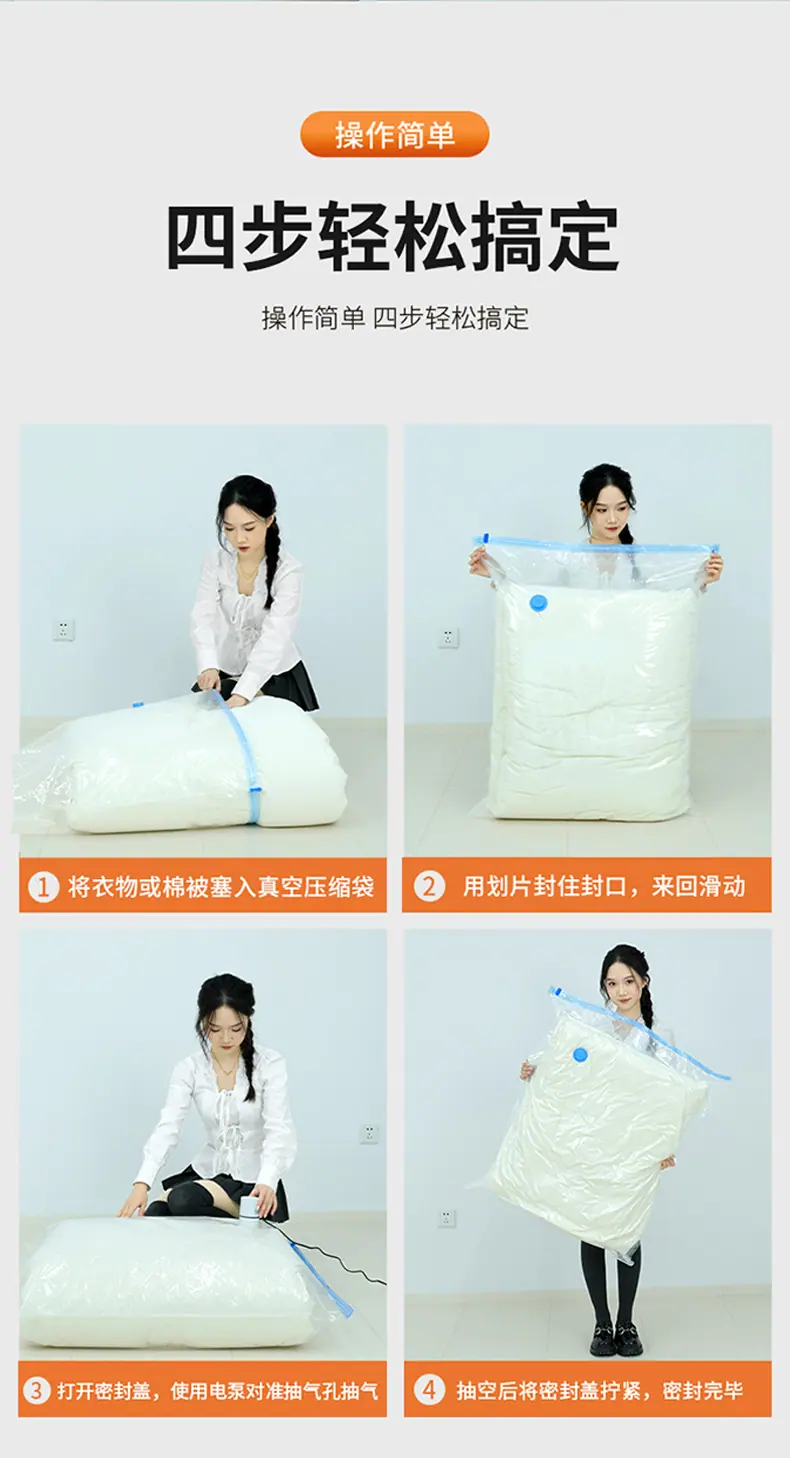 操作简单

四步轻松搞定

操作简单 四步轻松搞定

1 将衣物或棉被塞入真空压缩袋

2 用划片封住封口，来回滑动

3 打开密封盖，使用电泵对准抽气孔抽气

4 抽空后将密封盖拧紧，密封完毕