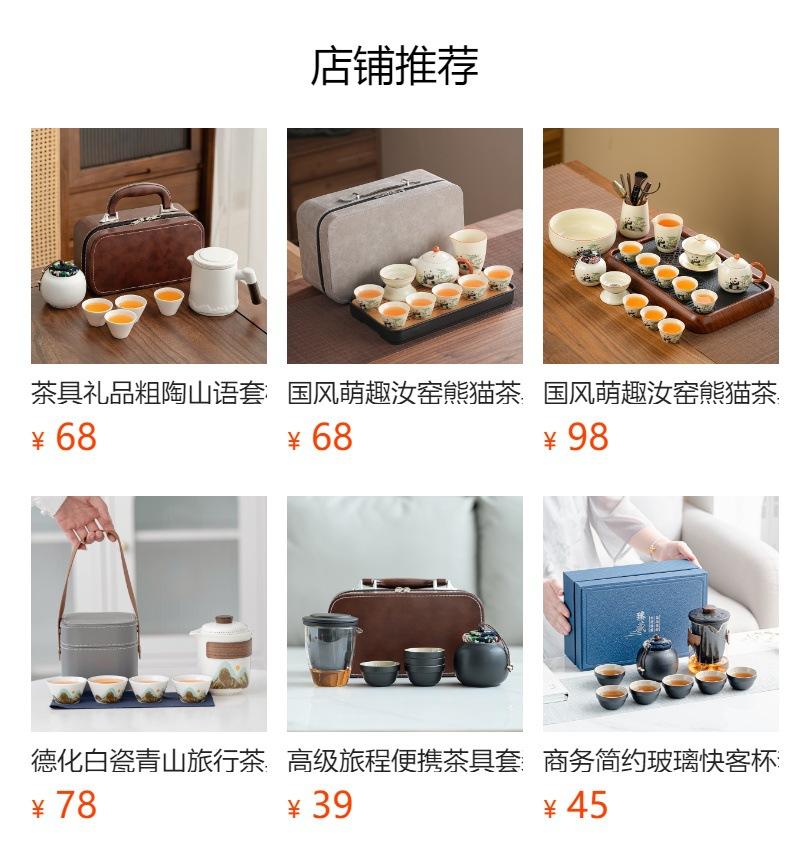 店铺推荐

茶具礼品粗陶山语套

¥ 68

国风萌趣汝窑熊猫茶

¥ 68

国风萌趣汝窑熊猫茶

¥ 98

德化白瓷青山旅行茶

¥ 78

高级旅程便携茶具套

¥ 39

商务简约玻璃快客杯

¥ 45