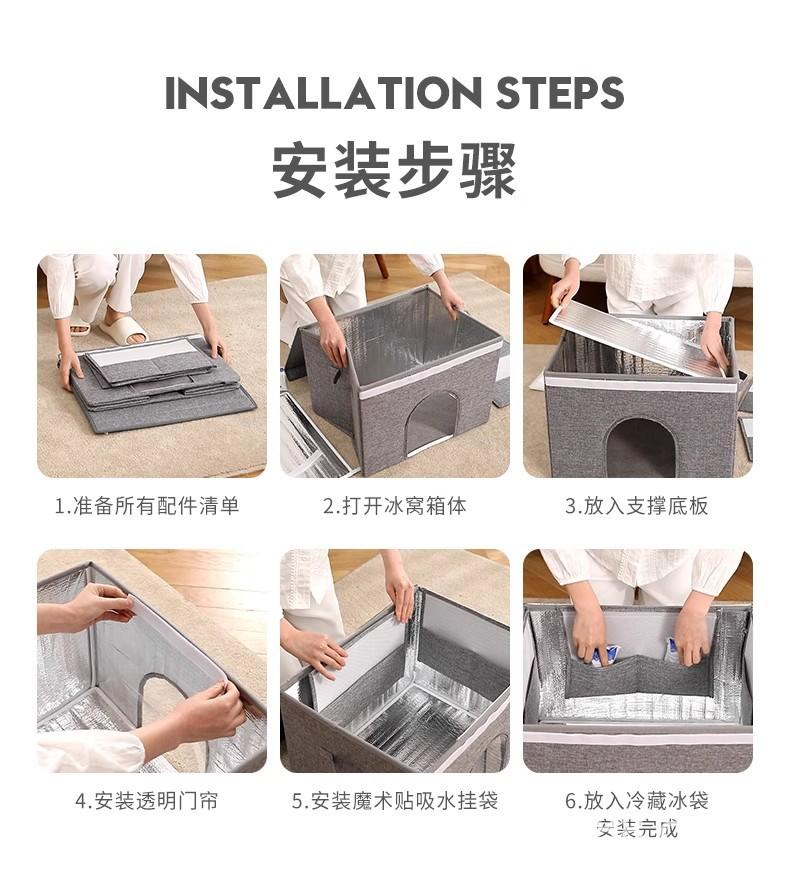 INSTALLATION STEPS
安装步骤

1.准备所有配件清单

2.打开冰窝箱体

3.放入支撑底板

4.安装透明门帘

5.安装魔术贴吸水挂袋

6.放入冷藏冰袋
安装完成