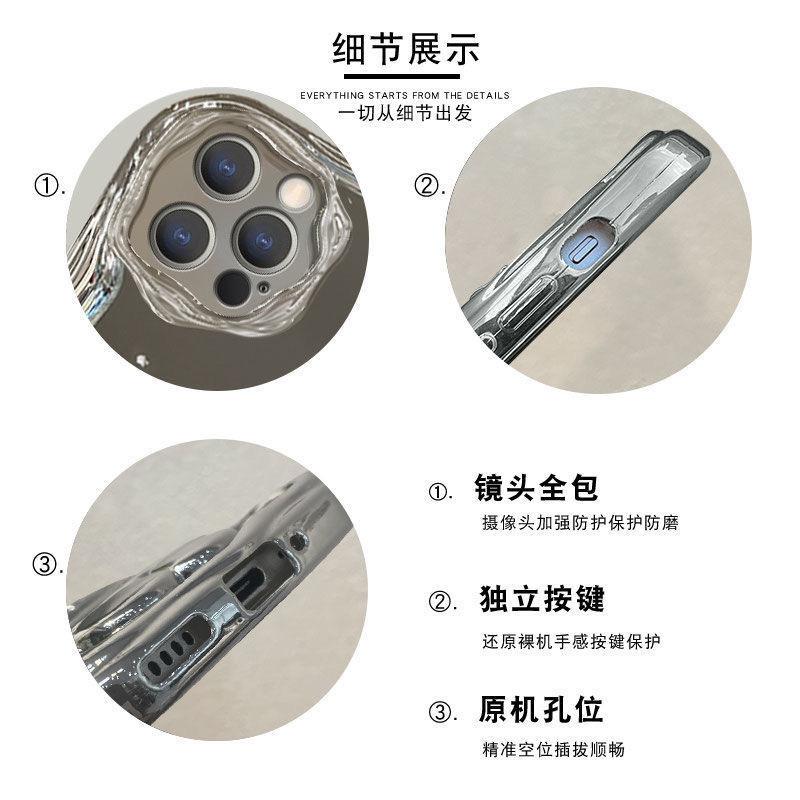 细节展示

EVERYTHING STARTS FROM THE DETAILS
一切从细节出发

①.

②.

③.

①. 镜头全包
摄像头加强防护保护防磨

②. 独立按键
还原裸机手感按键保护

③. 原机孔位
精准空位插拔顺畅