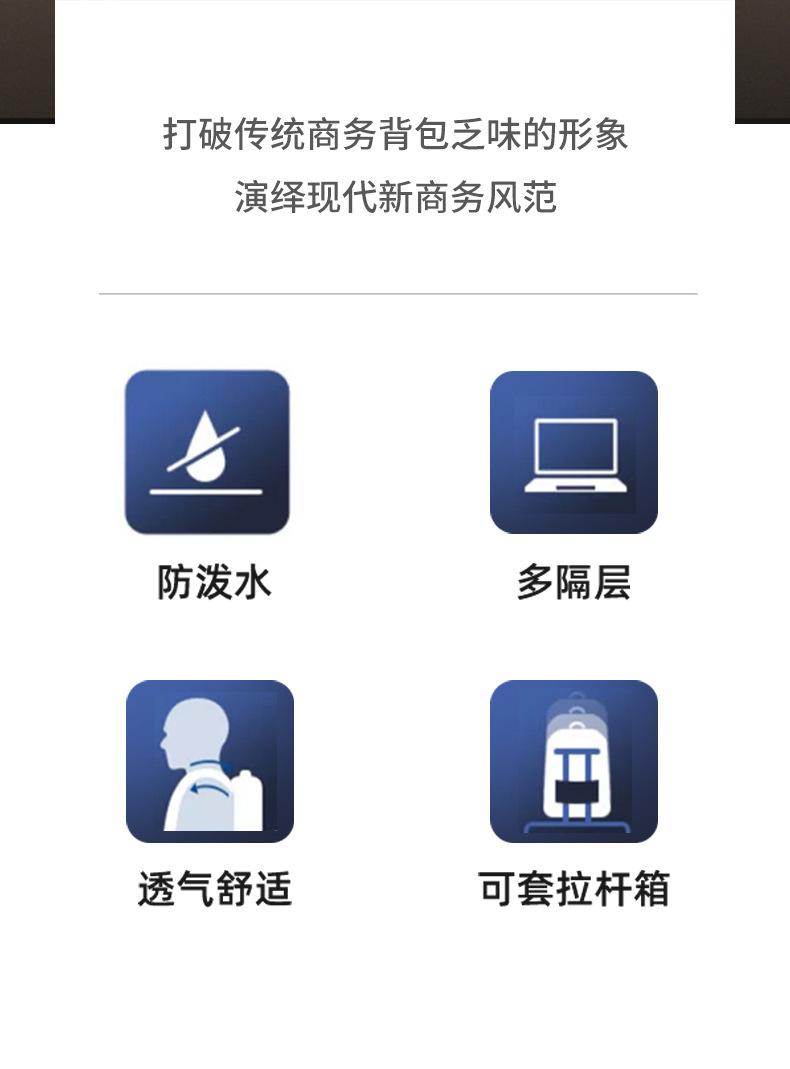 打破传统商务背包乏味的形象
演绎现代新商务风范

防泼水

多隔层

透气舒适

可套拉杆箱