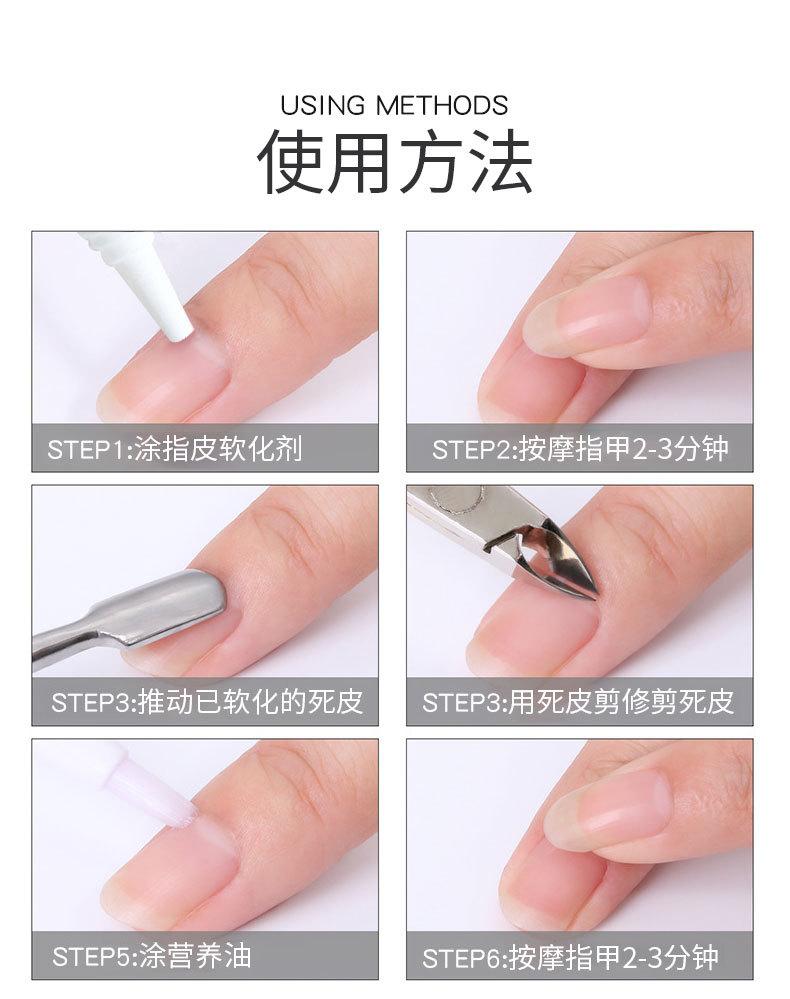 USING METHODS
使用方法

STEP1:涂指皮软化剂

STEP2:按摩指甲2-3分钟

STEP3:推动已软化的死皮

STEP3:用死皮剪修剪死皮

STEP5:涂营养油

STEP6:按摩指甲2-3分钟