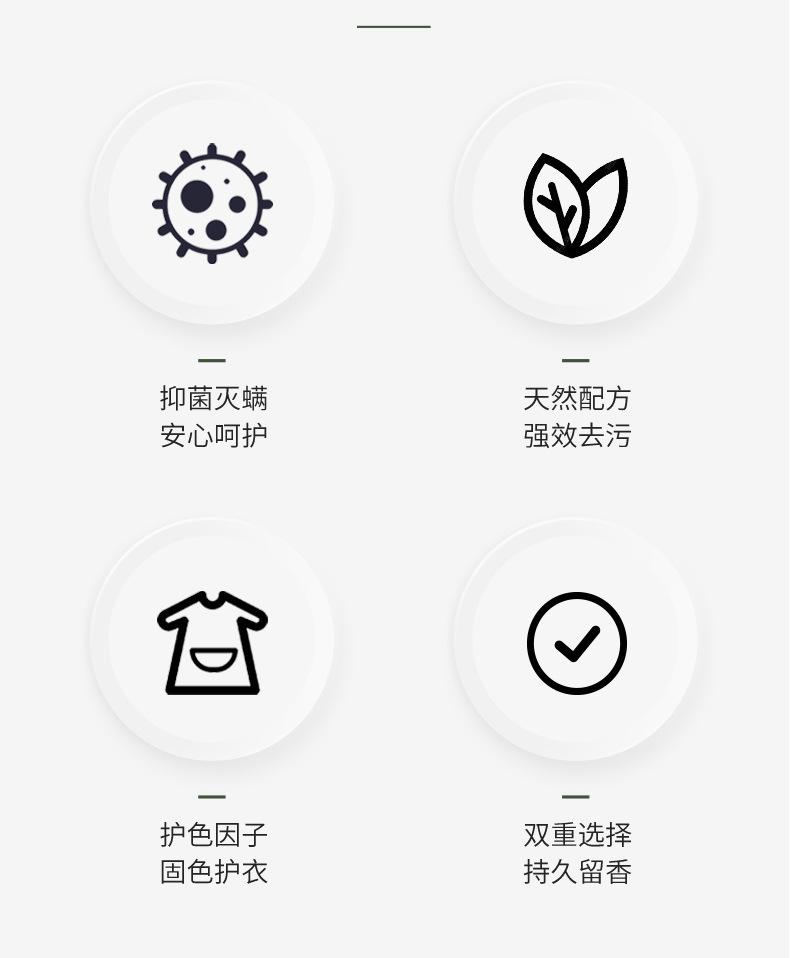 抑菌灭螨
安心呵护

天然配方
强效去污

护色因子
固色护衣

双重选择
持久留香