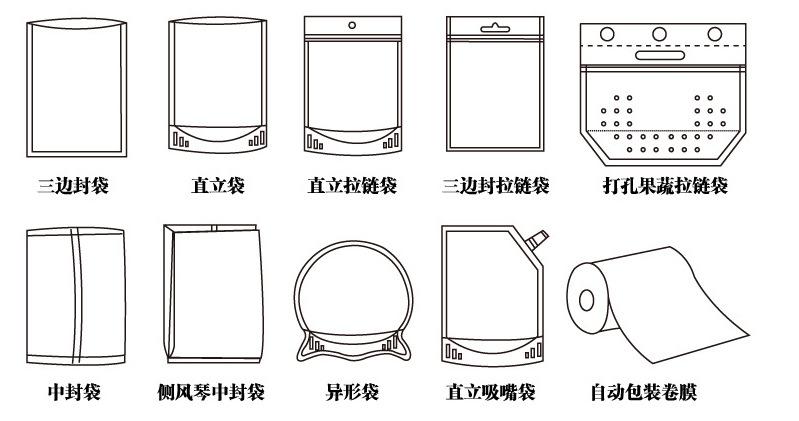 三边封袋

直立袋

直立拉链袋

三边封拉链袋

打孔果蔬拉链袋

中封袋

侧风琴中封袋

异形袋

直立吸嘴袋

自动包装卷膜