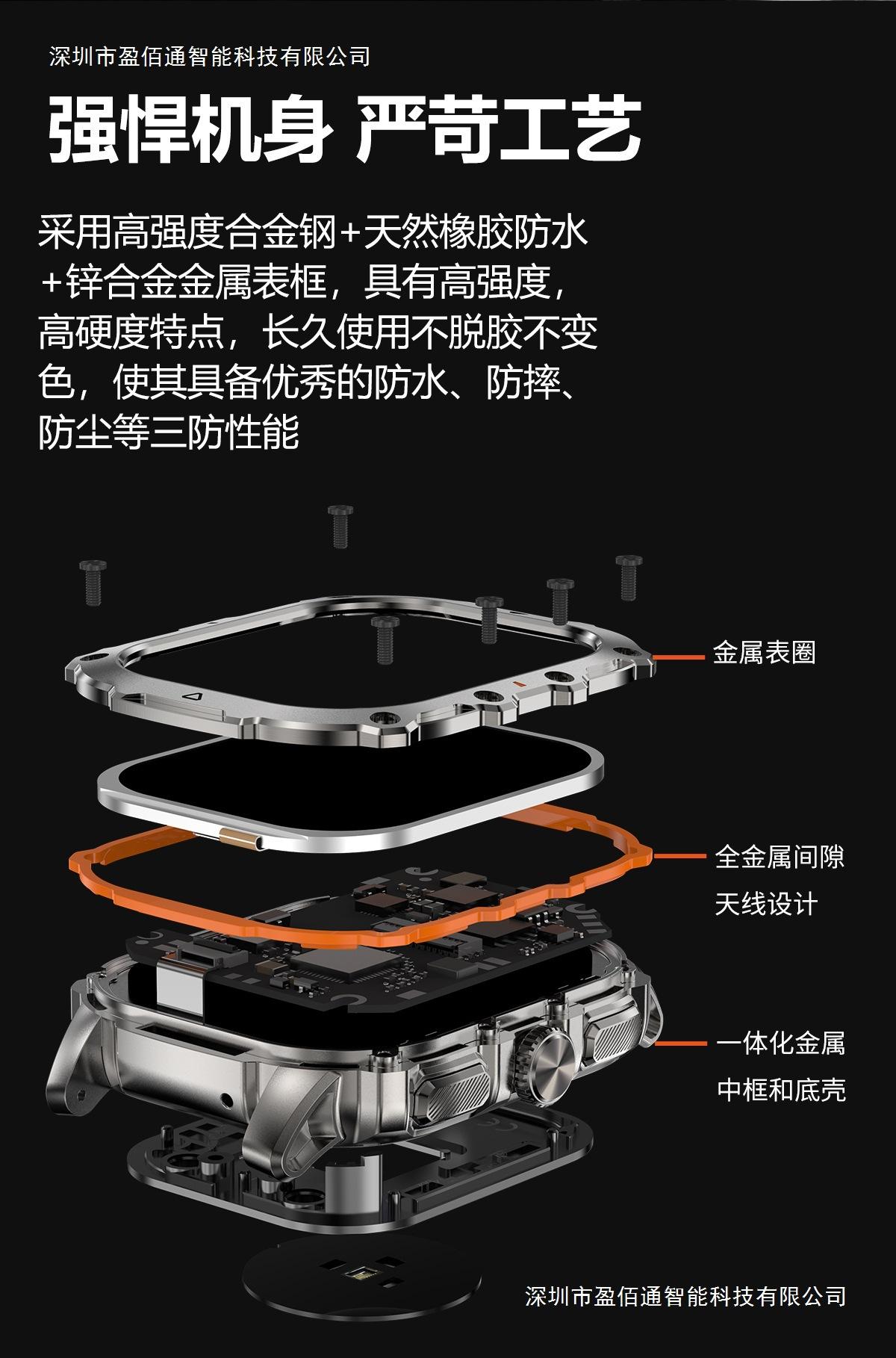 深圳市盈佰通智能科技有限公司

强悍机身 严苛工艺

采用高强度合金钢+天然橡胶防水+锌合金金属表框，具有高强度，高硬度特点，长久使用不脱胶不变色，使其具备优秀的防水、防摔、防尘等三防性能

金属表圈

全金属间隙天线设计

一体化金属中框和底壳

深圳市盈佰通智能科技有限公司