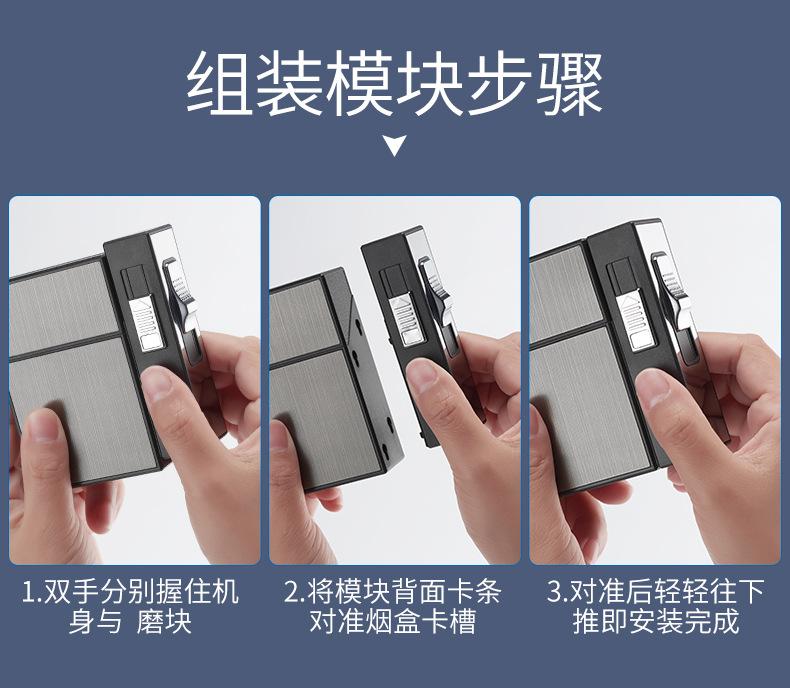 组装模块步骤

1.双手分别握住机身与 磨块

2.将模块背面卡条对准烟盒卡槽

3.对准后轻轻往下推即安装完成