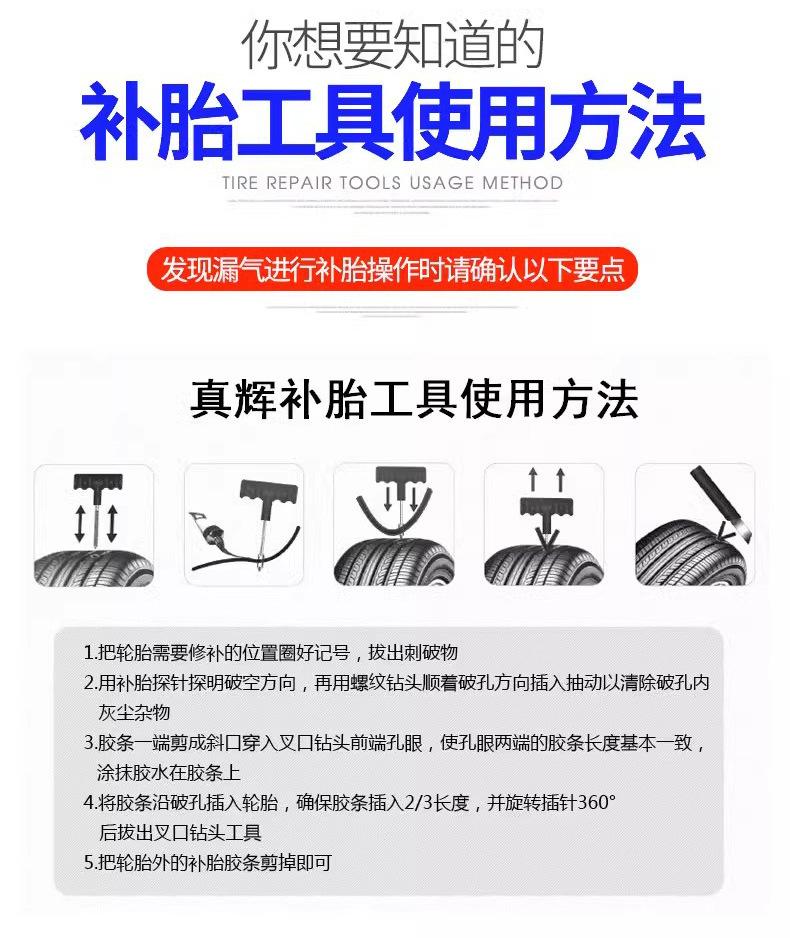 你想要知道的
补胎工具使用方法
TIRE REPAIR TOOLS USAGE METHOD

发现漏气进行补胎操作时请确认以下要点

真辉补胎工具使用方法

1.把轮胎需要修补的位置圈好记号，拔出刺破物
2.用补胎探针探明破空方向，再用螺纹钻头顺着破孔方向插入抽动以清除破孔内灰尘杂物
3.胶条一端剪成斜口穿入叉口钻头前端孔眼，使孔眼两端的胶条长度基本一致，涂抹胶水在胶条上
4.将胶条沿破孔插入轮胎，确保胶条插入2/3长度，并旋转插针360°后拔出叉口钻头工具
5.把轮胎外的补胎胶条剪掉即可