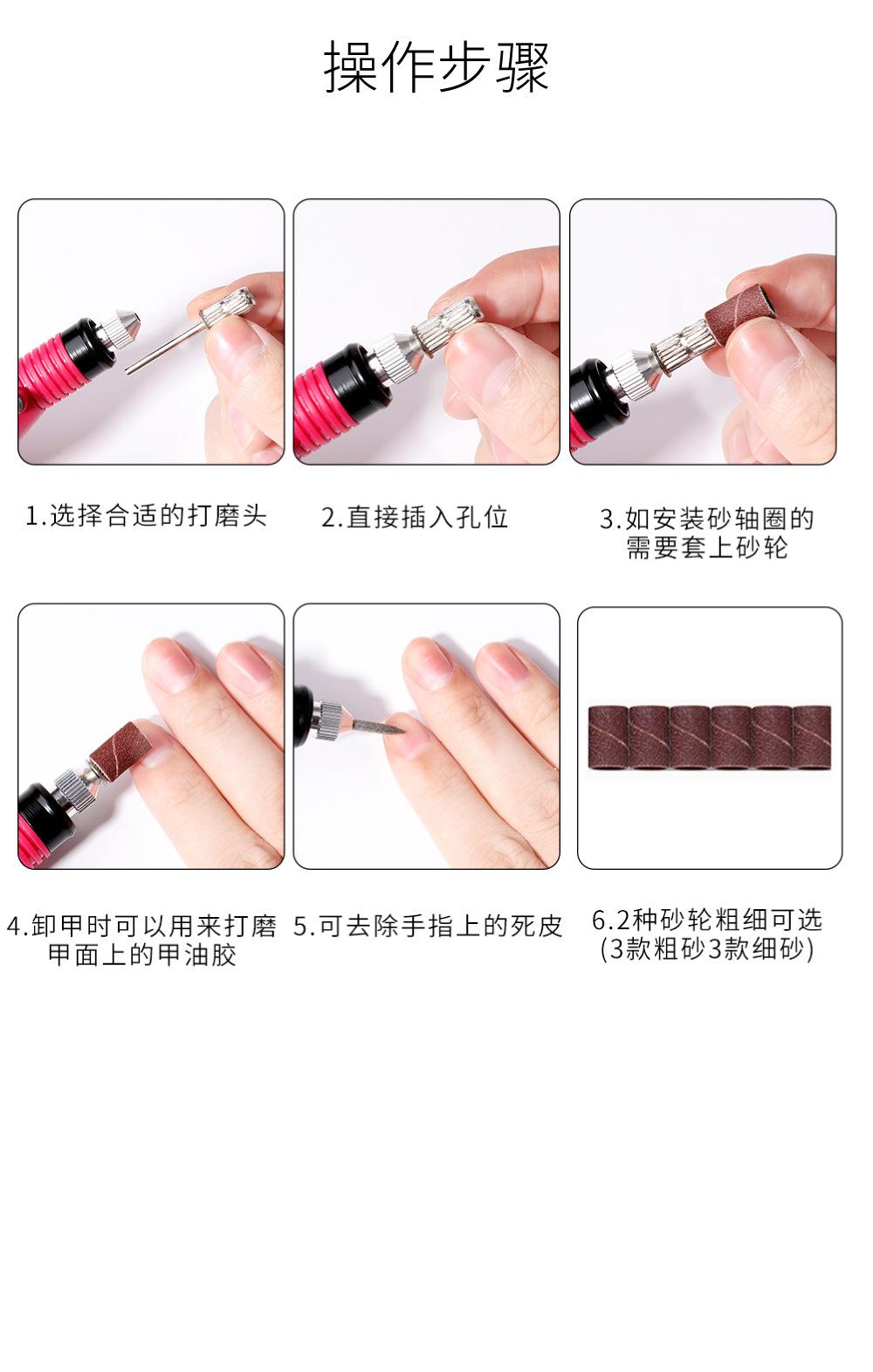 操作步骤

1.选择合适的打磨头

2.直接插入孔位

3.如安装砂轴圈的需要套上砂轮

4.卸甲时可以用来打磨甲面上的甲油胶

5.可去除手指上的死皮

6.2种砂轮粗细可选(3款粗砂3款细砂)