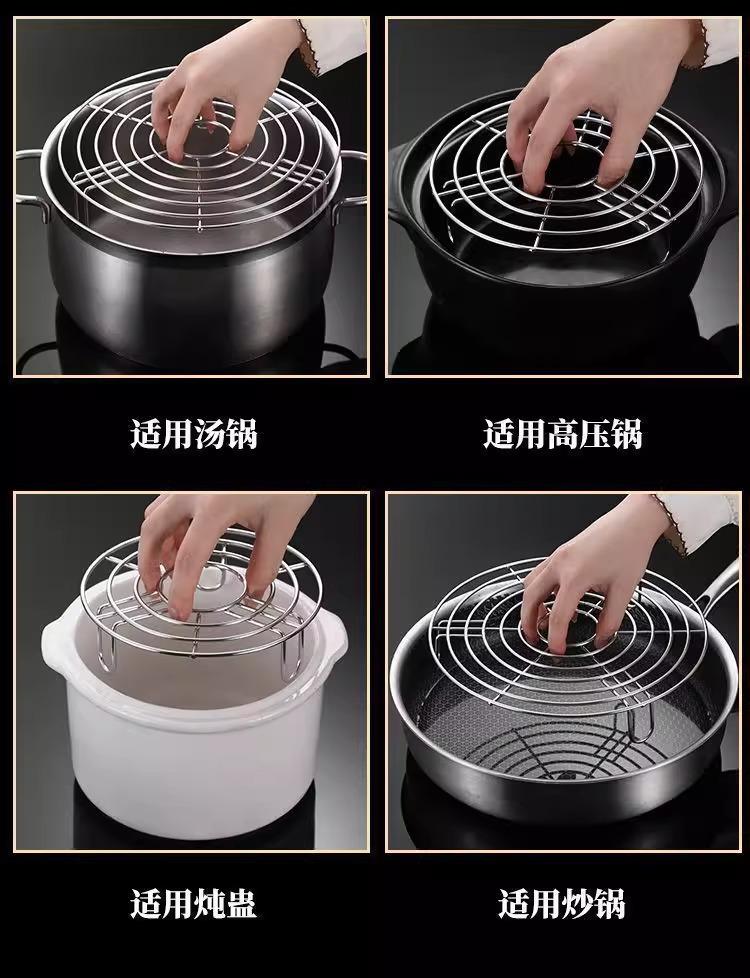 适用汤锅

适用高压锅

适用炖盅

适用炒锅