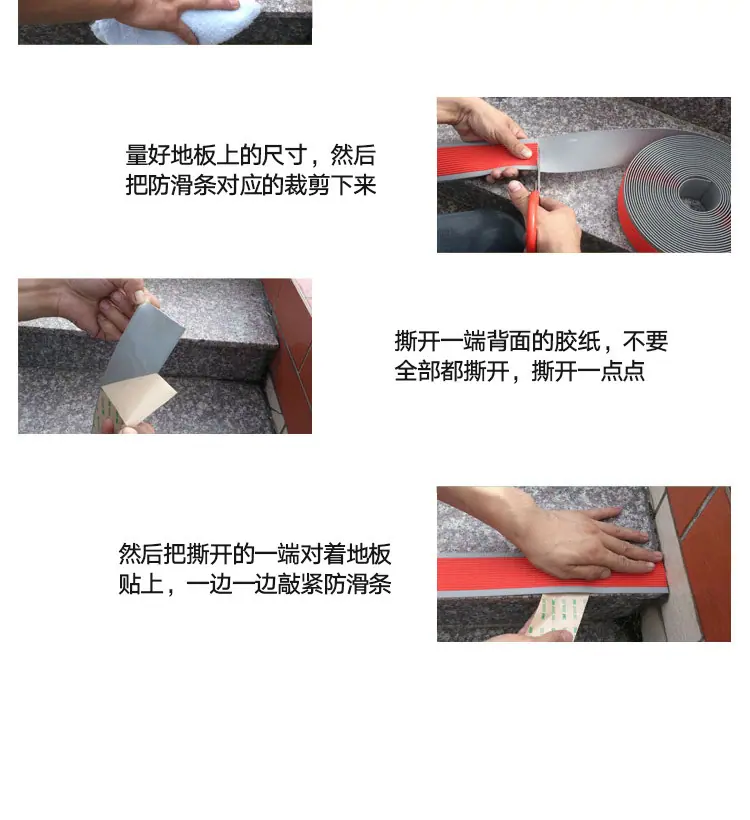 量好地板上的尺寸，然后把防滑条对应的裁剪下来

撕开一端背面的胶纸，不要全部都撕开，撕开一点点

然后把撕开的一端对着地板贴上，一边一边敲紧防滑条